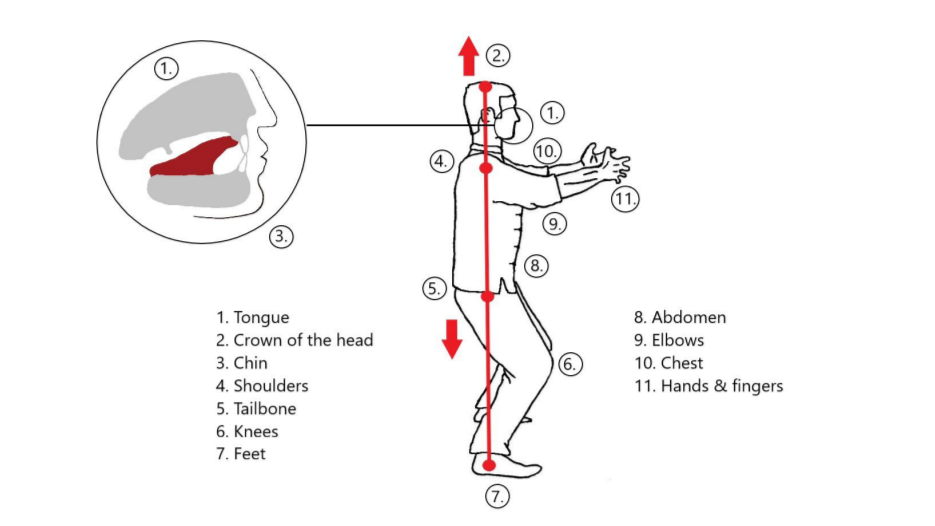 1.
3.
2.
1.
10.
4.
11.
9.
8.
5.
6.
7.

1. Tongue
2. Crown of the head
3. Chin
4. Shoulders
5. Tailbone
6. Knees
7. Feet

8. Abdomen
9. Elbows
10. Chest
11. Hands & fingers