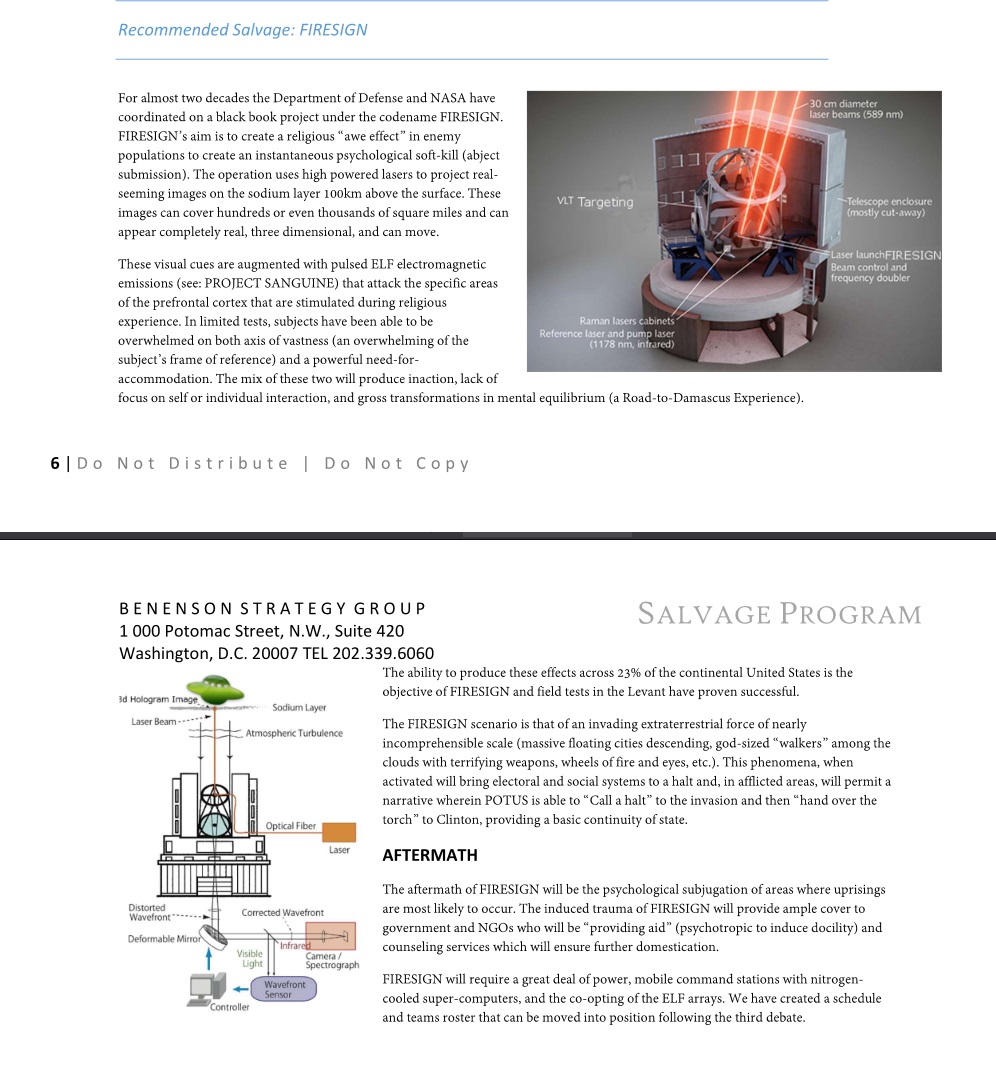 Recommended Salvage: FIRESIGN

For almost two decades the Department of Defense and NASA have coordinated on a black book project under the codename FIRESIGN. FIRESIGN's aim is to create a religious "awe effect" in enemy populations to create an instantaneous psychological soft-kill (abject submission). The operation uses high powered lasers to project real-seeming images on the sodium layer 100km above the surface. These images can cover hundreds or even thousands of square miles and can appear completely real, three dimensional, and can move.

These visual cues are augmented with pulsed ELF electromagnetic emissions (see: PROJECT SANGUINE) that attack the specific areas of the prefrontal cortex that are stimulated during religious experience. In limited tests, subjects have been able to be overwhelmed on both axis of vastness (an overwhelming of the subject's frame of reference) and a powerful need-for-accommodation. The mix of these two will produce inaction, lack of focus on self or individual interaction, and gross transformations in mental equilibrium (a Road-to-Damascus Experience).

30 cm diameter laser beams (589 nm)

VLT Targeting

Telescope enclosure (mostly cut-away)

Laser launch FIRESIGN Beam control and frequency doubler

Raman lasers cabinets Reference laser and pump laser (1178 nm, infrared)

6 | Do Not Distribute | Do Not Copy

BENENSON STRATEGY GROUP
1 000 Potomac Street, N.W., Suite 420
Washington, D.C. 20007 TEL 202.339.6060

SALVAGE PROGRAM

3d Hologram Image
Sodium Layer
Laser Beam
Atmospheric Turbulence
Optical Fiber
Laser
Distorted Wavefront
Corrected Wavefront
Deformable Mirror
Infrared
Visible Light
Camera / Spectrograph
Wavefront Sensor
Controller

The ability to produce these effects across 23% of the continental United States is the objective of FIRESIGN and field tests in the Levant have proven successful.

The FIRESIGN scenario is that of an invading extraterrestrial force of nearly incomprehensible scale (massive floating cities descending, god-sized "walkers" among the clouds with terrifying weapons, wheels of fire and eyes, etc.). This phenomena, when activated will bring electoral and social systems to a halt and, in afflicted areas, will permit a narrative wherein POTUS is able to "Call a halt" to the invasion and then "hand over the torch" to Clinton, providing a basic continuity of state.

AFTERMATH

The aftermath of FIRESIGN will be the psychological subjugation of areas where uprisings are most likely to occur. The induced trauma of FIRESIGN will provide ample cover to government and NGOs who will be "providing aid" (psychotropic to induce docility) and counseling services which will ensure further domestication.

FIRESIGN will require a great deal of power, mobile command stations with nitrogen-cooled super-computers, and the co-opting of the ELF arrays. We have created a schedule and teams roster that can be moved into position following the third debate.