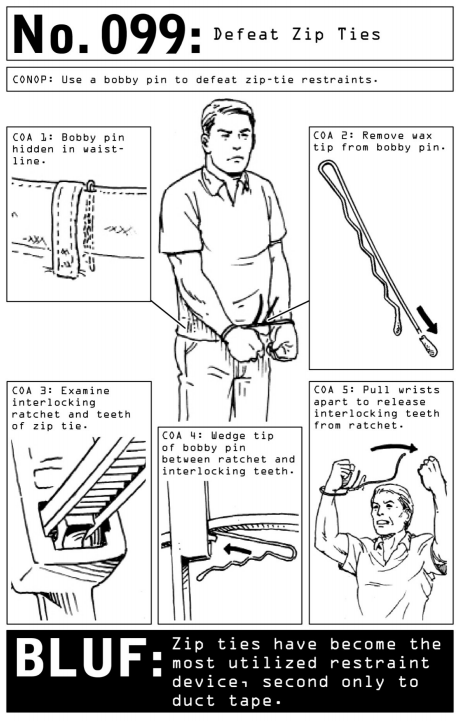 No. 099: Defeat Zip Ties

CONOP: Use a bobby pin to defeat zip-tie restraints.

COA 1: Bobby pin hidden in waistline.

COA 2: Remove wax tip from bobby pin.

COA 3: Examine interlocking ratchet and teeth of zip tie.

COA 4: Wedge tip of bobby pin between ratchet and interlocking teeth.

COA 5: Pull wrists apart to release interlocking teeth from ratchet.

BLUF: Zip ties have become the most utilized restraint device, second only to duct tape.