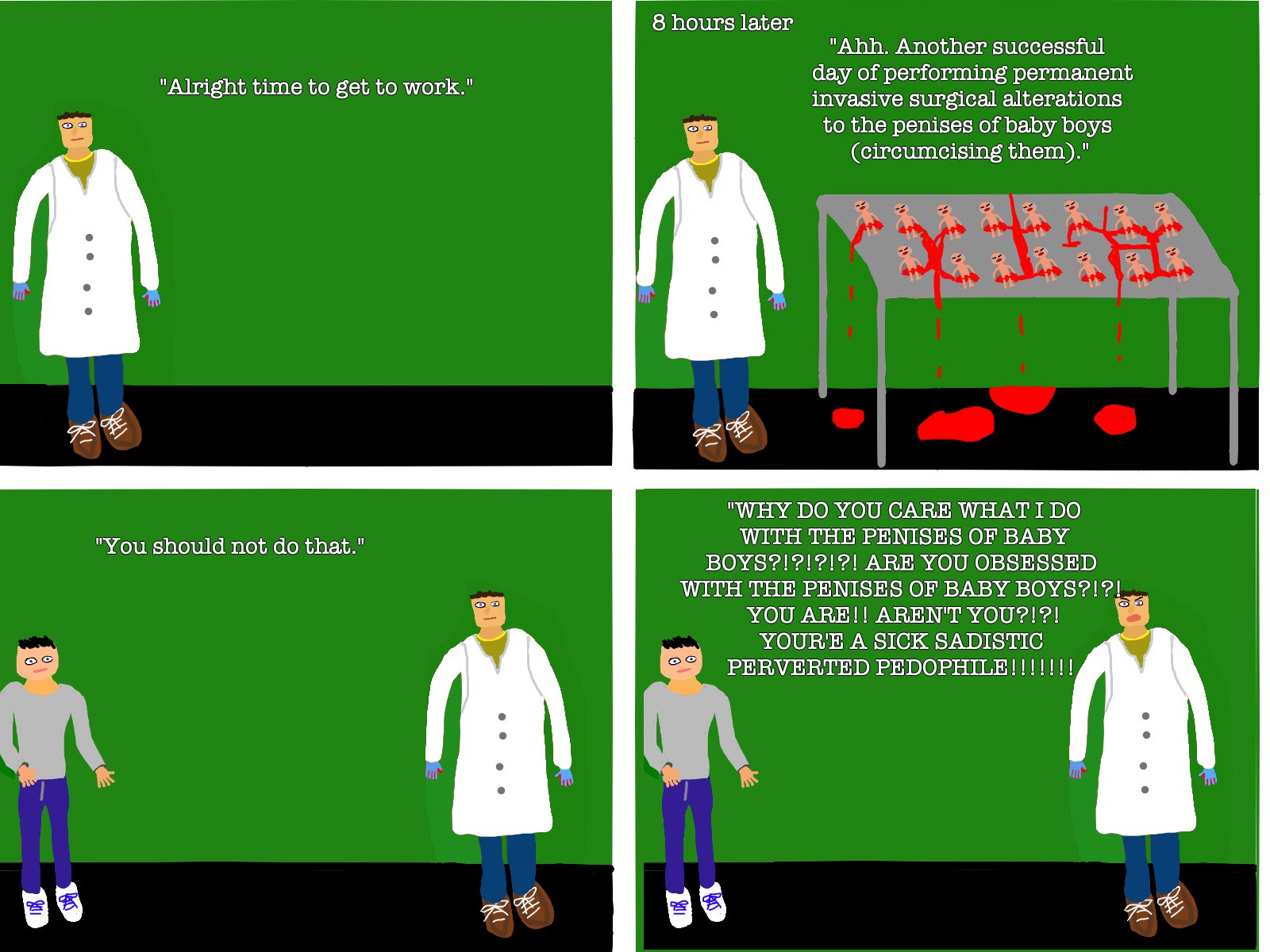 "Alright time to get to work."

8 hours later

"Ahh. Another successful day of performing permanent invasive surgical alterations to the penises of baby boys (circumcising them)."

"You should not do that."

"WHY DO YOU CARE WHAT I DO WITH THE PENISES OF BABY BOYS?!?!?!?! ARE YOU OBSESSED WITH THE PENISES OF BABY BOYS?!?! YOU ARE!! AREN'T YOU?!?! YOUR'E A SICK SADISTIC PERVERTED PEDOPHILE!!!!!!!