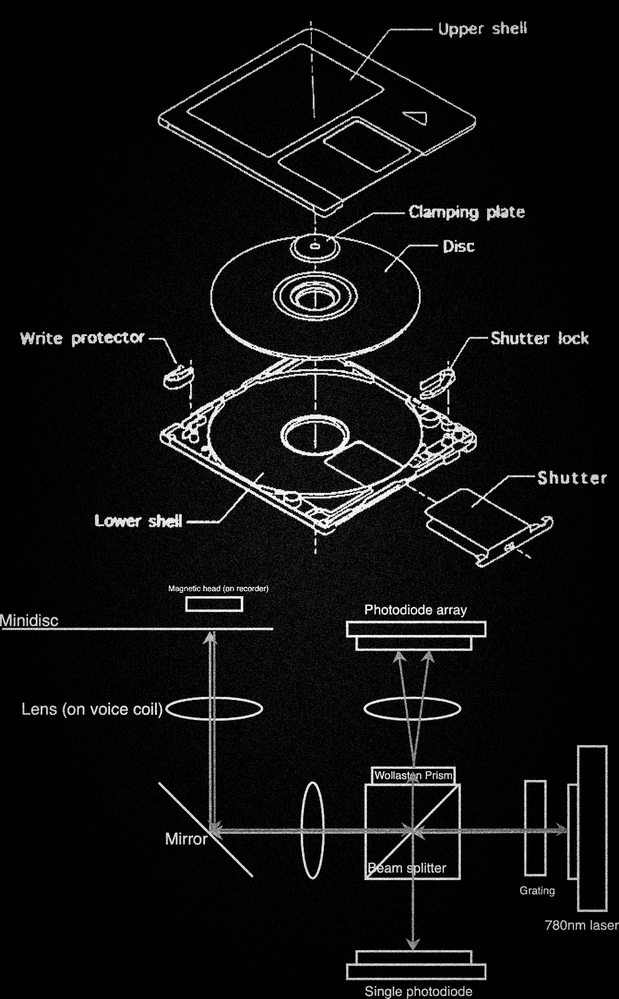 Upper shell

Clamping plate

Disc

Write protector

Shutter lock

Shutter

Lower shell

Magnetic head (on recorder)

Minidisc

Photodiode array

Lens (on voice coil)

Wollasten Prism

Mirror

Beam splitter

Grating

780nm laser

Single photodiode