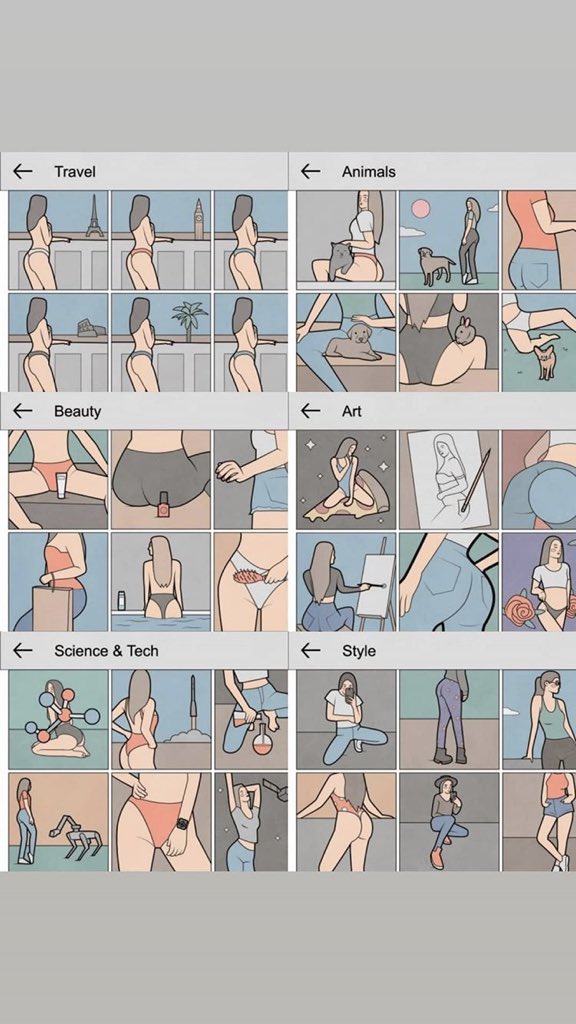 ← Travel

← Animals

← Beauty

← Art

← Science & Tech

← Style