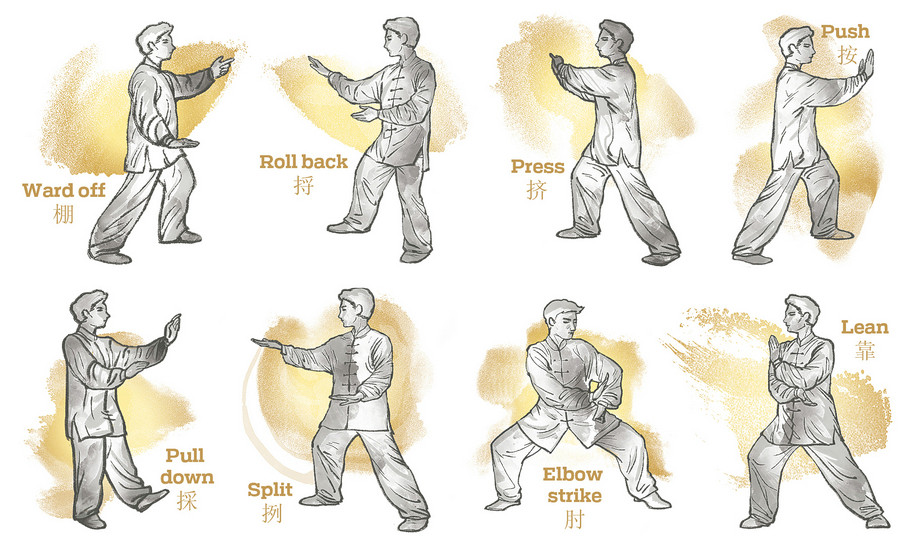 Ward off
棚

Roll back
捋

Press
挤

Push
按

Pull down
採

Split
挒

Elbow strike
肘

Lean
靠