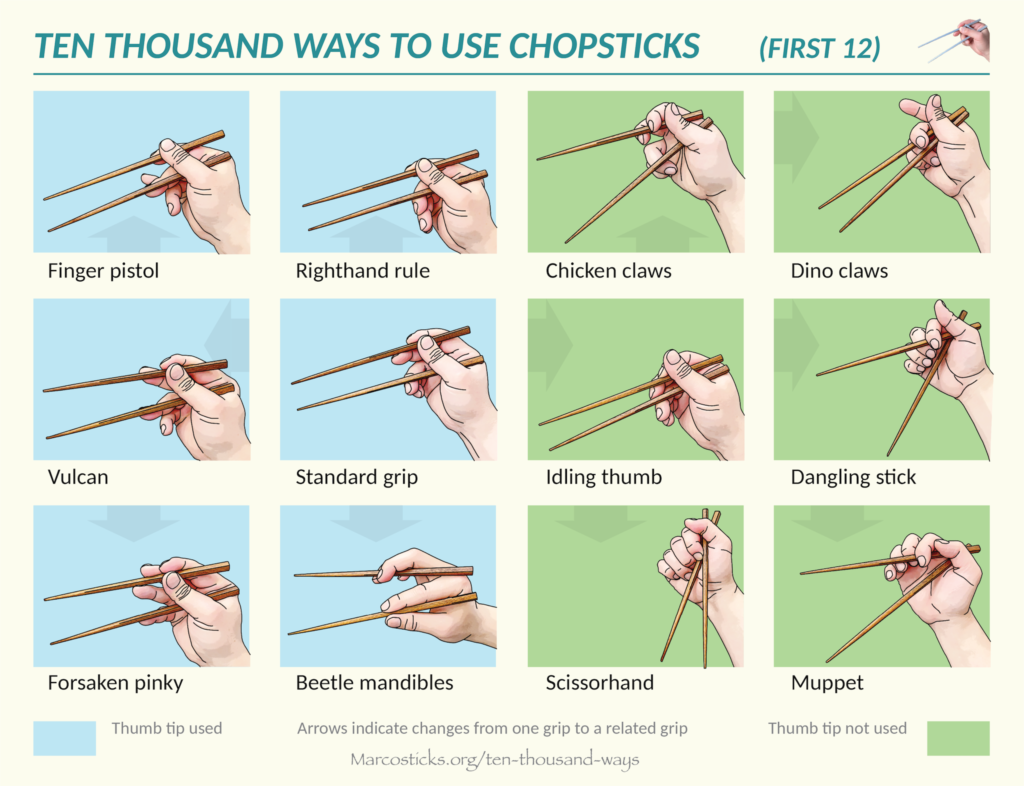 TEN THOUSAND WAYS TO USE CHOPSTICKS (FIRST 12)

Finger pistol

Righthand rule

Chicken claws

Dino claws

Vulcan

Standard grip

Idling thumb

Dangling stick

Forsaken pinky

Beetle mandibles

Scissorhand

Muppet

Thumb tip used

Arrows indicate changes from one grip to a related grip

Thumb tip not used

Marcosticks.org/ten-thousand-ways