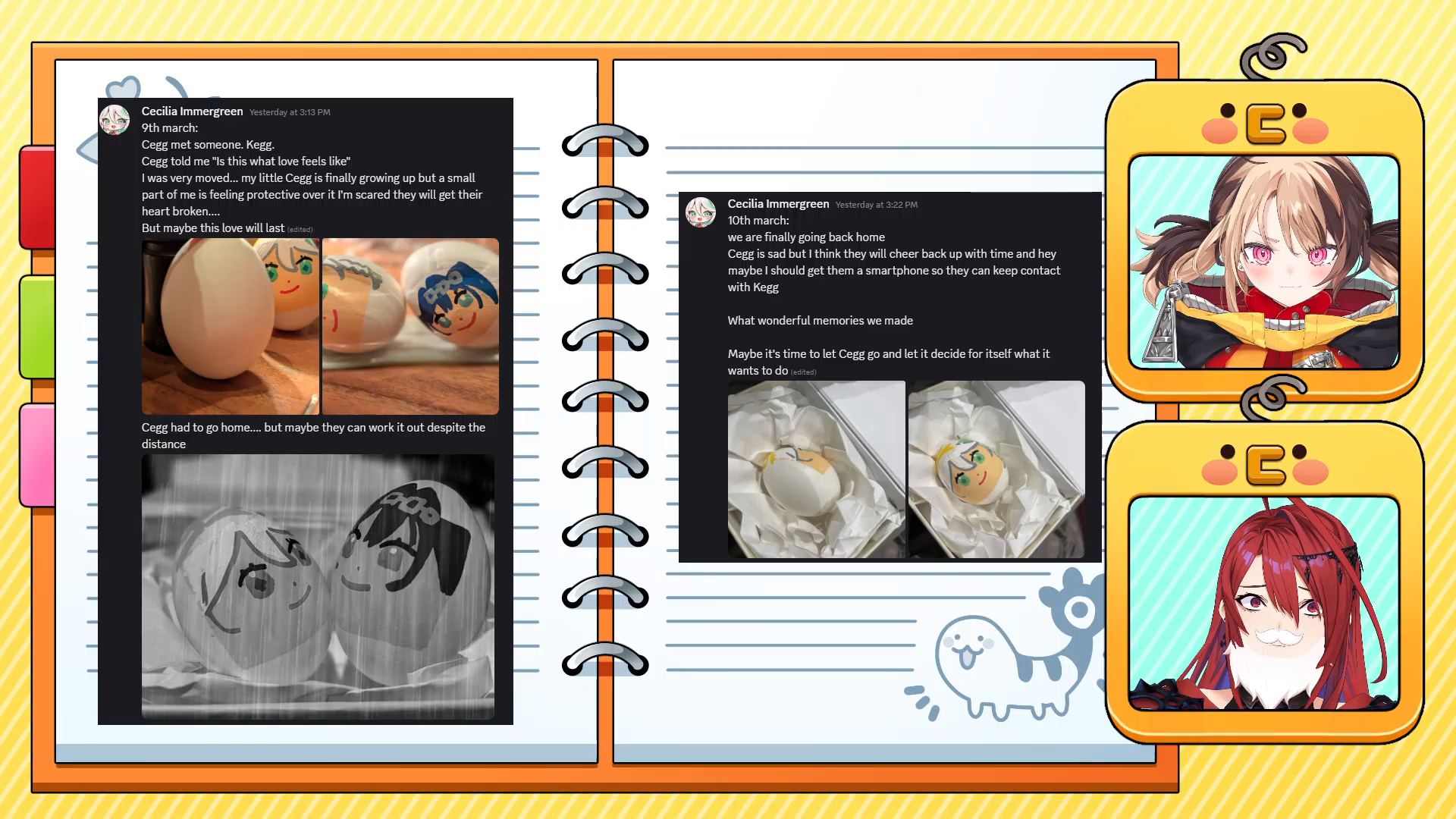 Cecilia Immergreen Yesterday at 3:13 PM
9th march:
Cegg met someone. Kegg.
Cegg told me "Is this what love feels like"
I was very moved... my little Cegg is finally growing up but a small part of me is feeling protective over it I'm scared they will get their heart broken....
But maybe this love will last (edited)

Cegg had to go home.... but maybe they can work it out despite the distance

Cecilia Immergreen Yesterday at 3:22 PM
10th march:
we are finally going back home
Cegg is sad but I think they will cheer back up with time and hey maybe I should get them a smartphone so they can keep contact with Kegg

What wonderful memories we made

Maybe it's time to let Cegg go and let it decide for itself what it wants to do (edited)

C

C