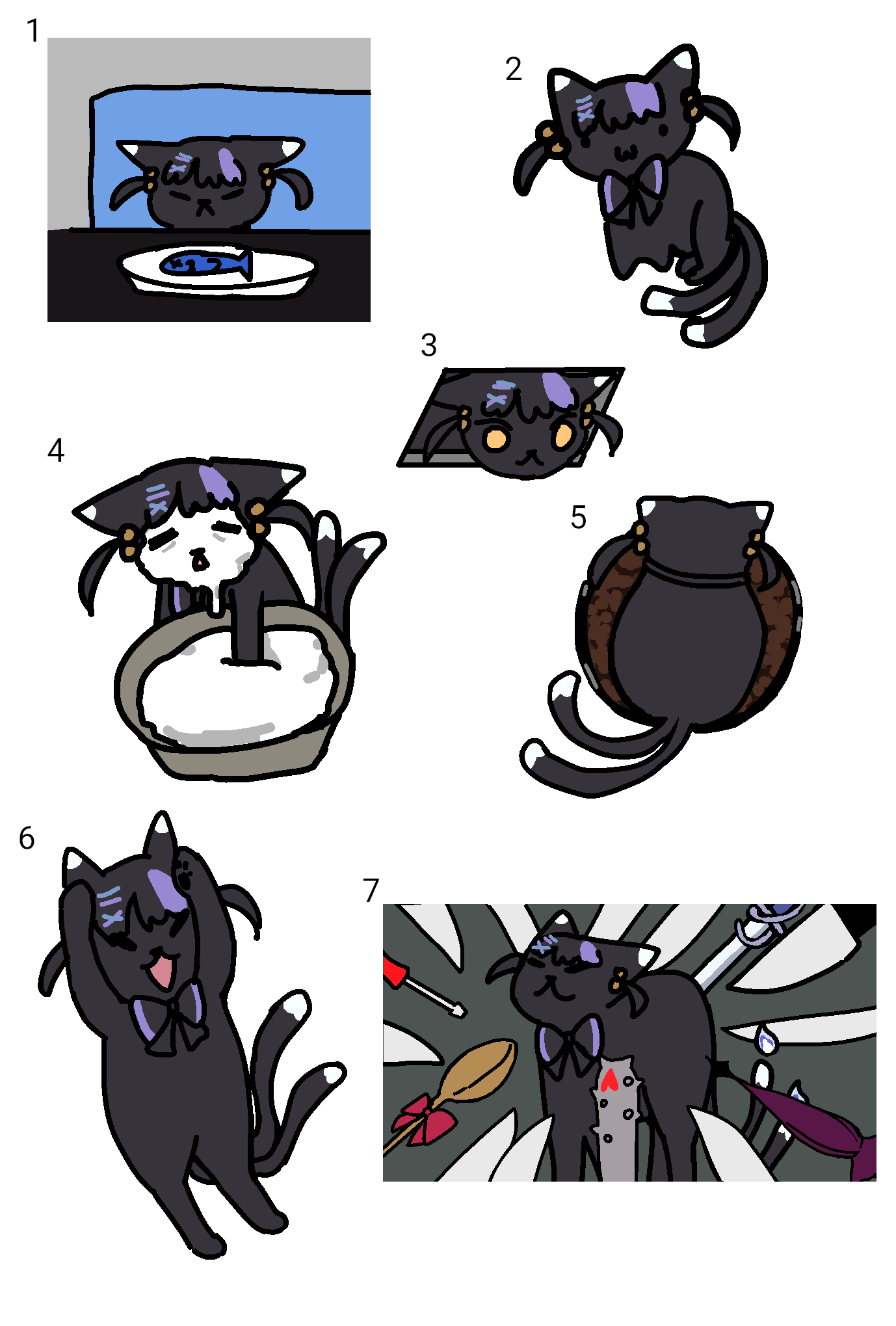 1

2

3

4

5

6

7