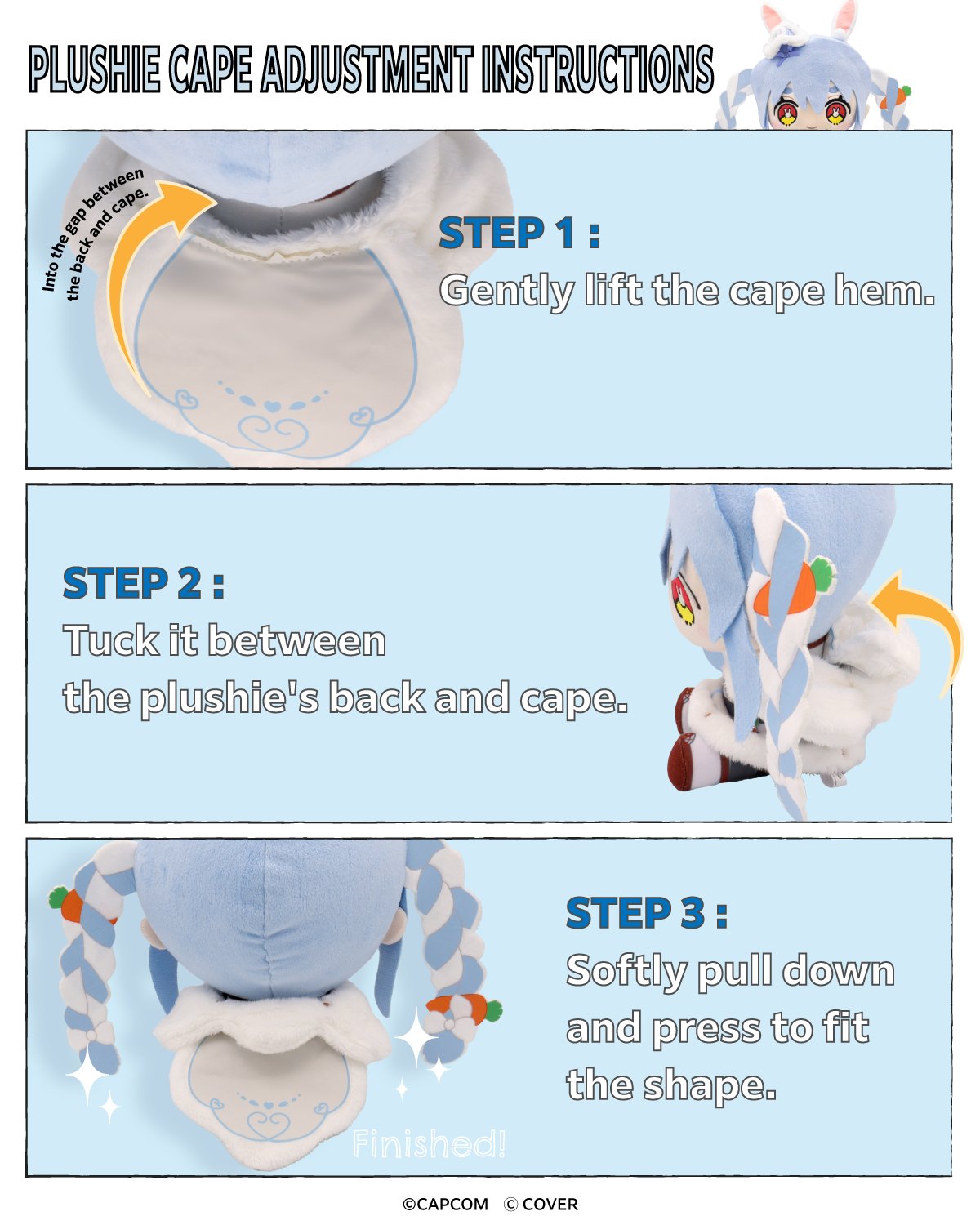 PLUSHIE CAPE ADJUSTMENT INSTRUCTIONS

Into the gap between the back and cape.

STEP 1 :
Gently lift the cape hem.

STEP 2 :
Tuck it between the plushie's back and cape.

STEP 3 :
Softly pull down and press to fit the shape.

Finished!

©CAPCOM © COVER