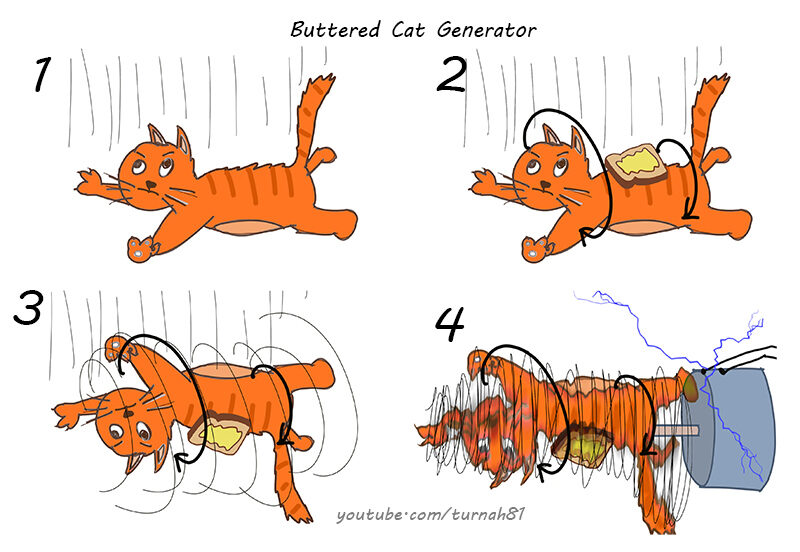 Buttered Cat Generator

1

2

3

4

youtube.com/turnah81