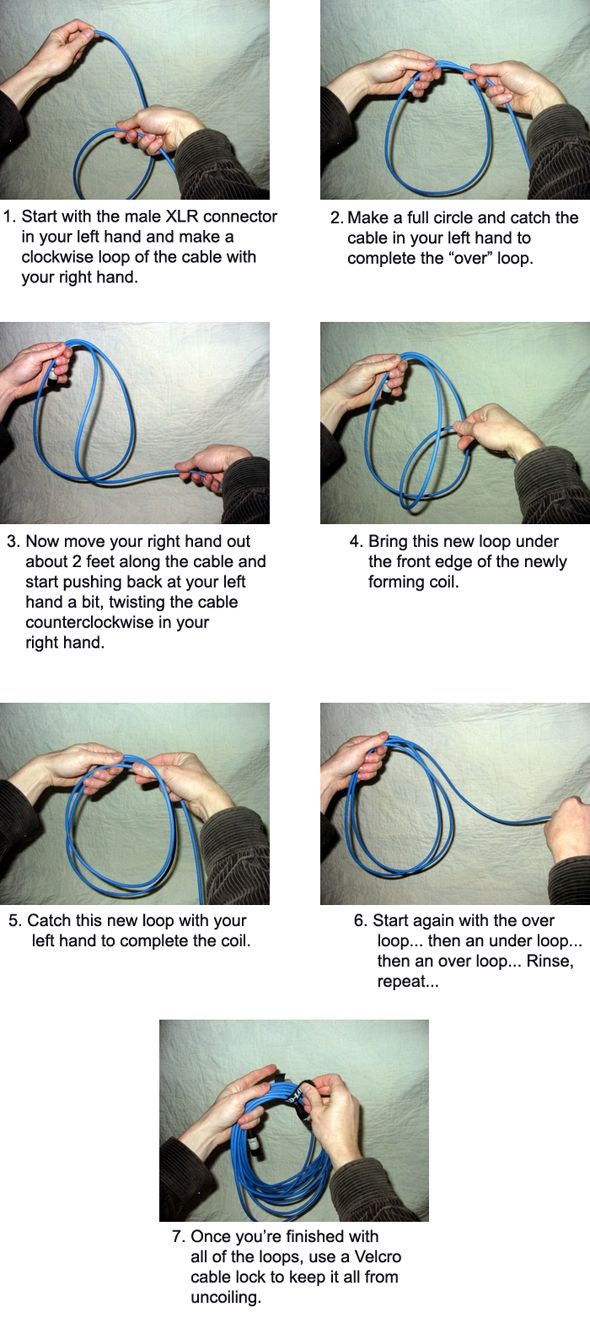 1. Start with the male XLR connector in your left hand and make a clockwise loop of the cable with your right hand.

2. Make a full circle and catch the cable in your left hand to complete the “over” loop.

3. Now move your right hand out about 2 feet along the cable and start pushing back at your left hand a bit, twisting the cable counterclockwise in your right hand.

4. Bring this new loop under the front edge of the newly forming coil.

5. Catch this new loop with your left hand to complete the coil.

6. Start again with the over loop... then an under loop... then an over loop... Rinse, repeat...

7. Once you’re finished with all of the loops, use a Velcro cable lock to keep it all from uncoiling.