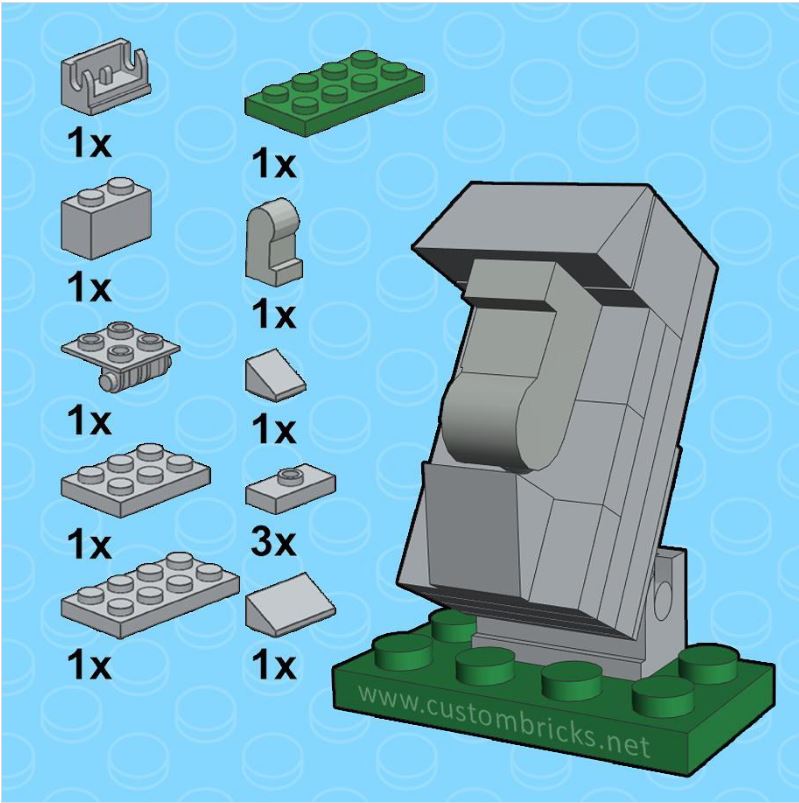 1x

1x

1x

1x

1x

1x

1x

1x

3x

1x

www.custombricks.net