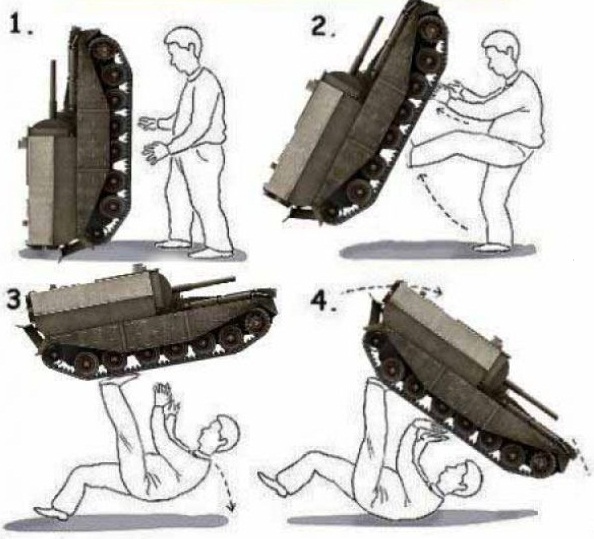 1.

2.

3

4.