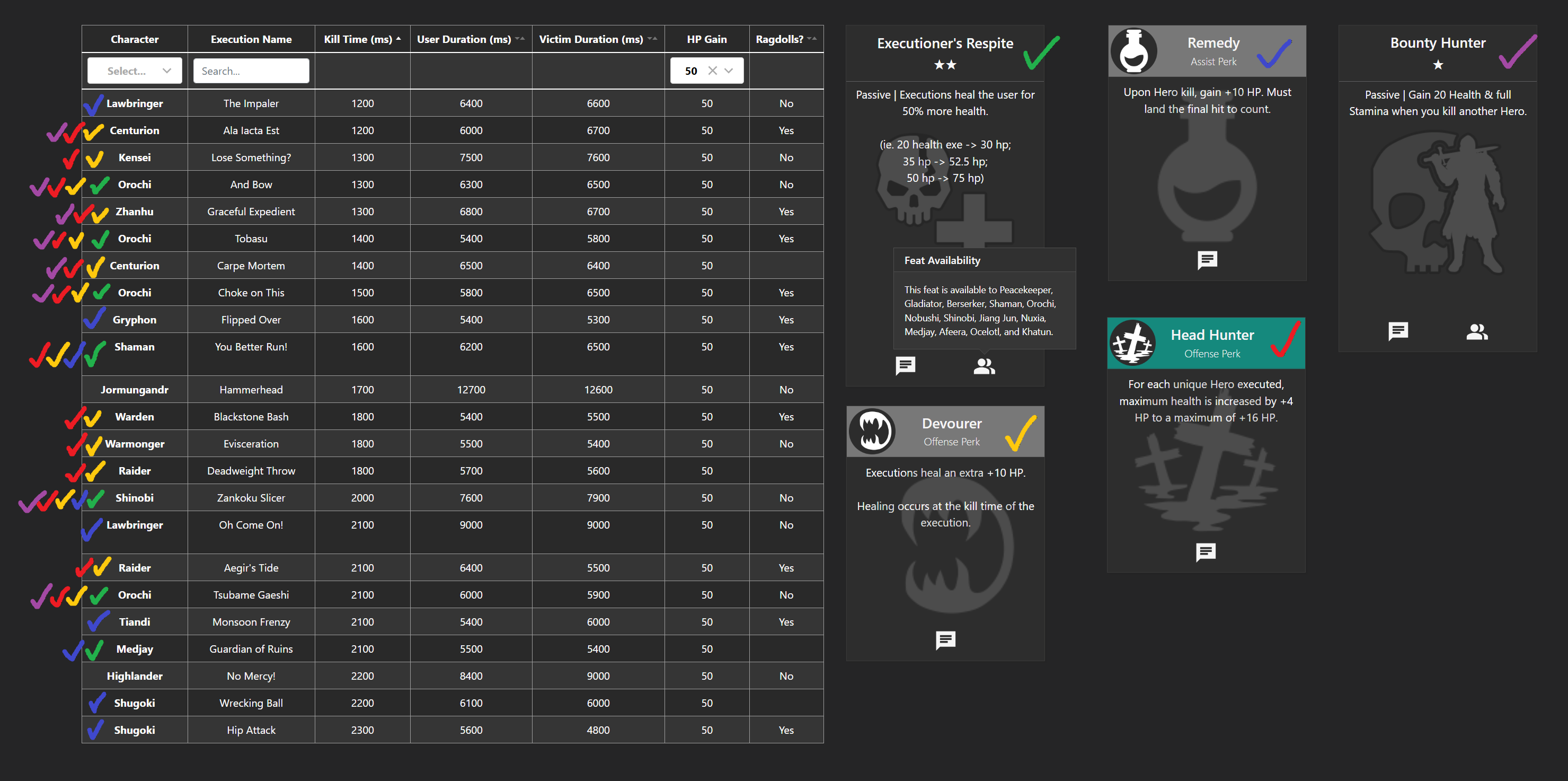 | Character | Execution Name | Kill Time (ms) | User Duration (ms) | Victim Duration (ms) | HP Gain | Ragdolls? |
|---|---|---|---|---|---|---|
| Select... | Search... | | | | 50 | |
| Lawbringer | The Impaler | 1200 | 6400 | 6600 | 50 | No |
| Centurion | Ala Iacta Est | 1200 | 6000 | 6700 | 50 | Yes |
| Kensei | Lose Something? | 1300 | 7500 | 7600 | 50 | No |
| Orochi | And Bow | 1300 | 6300 | 6500 | 50 | No |
| Zhanhu | Graceful Expedient | 1300 | 6800 | 6700 | 50 | Yes |
| Orochi | Tobasu | 1400 | 5400 | 5800 | 50 | Yes |
| Centurion | Carpe Mortem | 1400 | 6500 | 6400 | 50 | |
| Orochi | Choke on This | 1500 | 5800 | 6500 | 50 | Yes |
| Gryphon | Flipped Over | 1600 | 5400 | 5300 | 50 | Yes |
| Shaman | You Better Run! | 1600 | 6200 | 6500 | 50 | Yes |
| Jormungandr | Hammerhead | 1700 | 12700 | 12600 | 50 | No |
| Warden | Blackstone Bash | 1800 | 5400 | 5500 | 50 | Yes |
| Warmonger | Evisceration | 1800 | 5500 | 5400 | 50 | No |
| Raider | Deadweight Throw | 1800 | 5700 | 5600 | 50 | |
| Shinobi | Zankoku Slicer | 2000 | 7600 | 7900 | 50 | No |
| Lawbringer | Oh Come On! | 2100 | 9000 | 9000 | 50 | No |
| Raider | Aegir's Tide | 2100 | 6400 | 5500 | 50 | Yes |
| Orochi | Tsubame Gaeshi | 2100 | 6000 | 5900 | 50 | No |
| Tiandi | Monsoon Frenzy | 2100 | 5400 | 6000 | 50 | Yes |
| Medjay | Guardian of Ruins | 2100 | 5500 | 5400 | 50 | |
| Highlander | No Mercy! | 2200 | 8400 | 9000 | 50 | No |
| Shugoki | Wrecking Ball | 2200 | 6100 | 6000 | 50 | |
| Shugoki | Hip Attack | 2300 | 5600 | 4800 | 50 | Yes |

Executioner's Respite
★★
Passive | Executions heal the user for 50% more health.

(ie. 20 health exe -> 30 hp; 35 hp -> 52.5 hp; 50 hp -> 75 hp)

Feat Availability

This feat is available to Peacekeeper, Gladiator, Berserker, Shaman, Orochi, Nobushi, Shinobi, Jiang Jun, Nuxia, Medjay, Afeera, Ocelotl, and Khatun.

Devourer
Offense Perk
Executions heal an extra +10 HP.

Healing occurs at the kill time of the execution.

Remedy
Assist Perk
Upon Hero kill, gain +10 HP. Must land the final hit to count.

Head Hunter
Offense Perk
For each unique Hero executed, maximum health is increased by +4 HP to a maximum of +16 HP.

Bounty Hunter
★
Passive | Gain 20 Health & full Stamina when you kill another Hero.