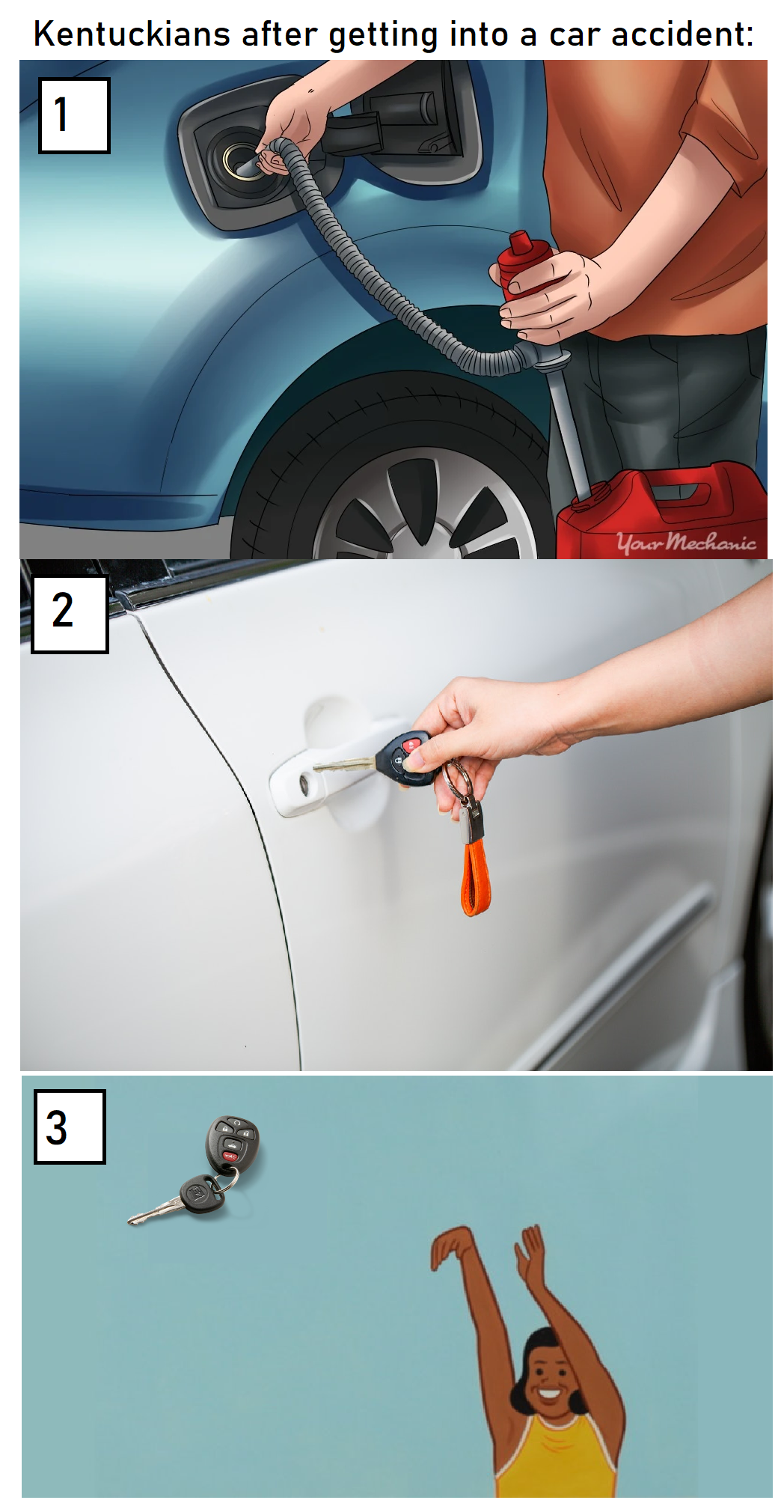 Kentuckians after getting into a car accident:

1

YourMechanic

2

3