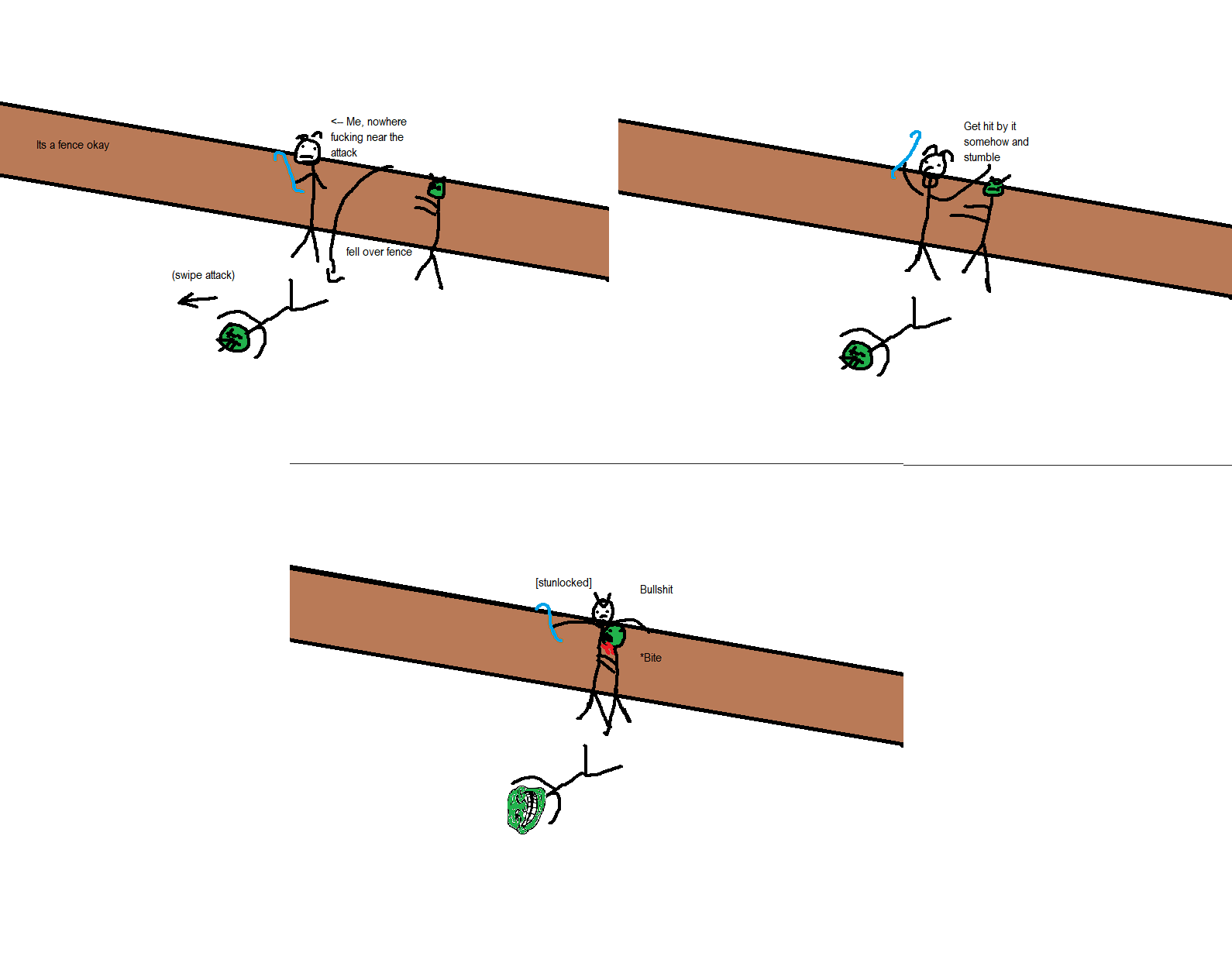 Its a fence okay

<-- Me, nowhere fucking near the attack

fell over fence

(swipe attack)

Get hit by it somehow and stumble

[stunlocked]

Bullshit

*Bite