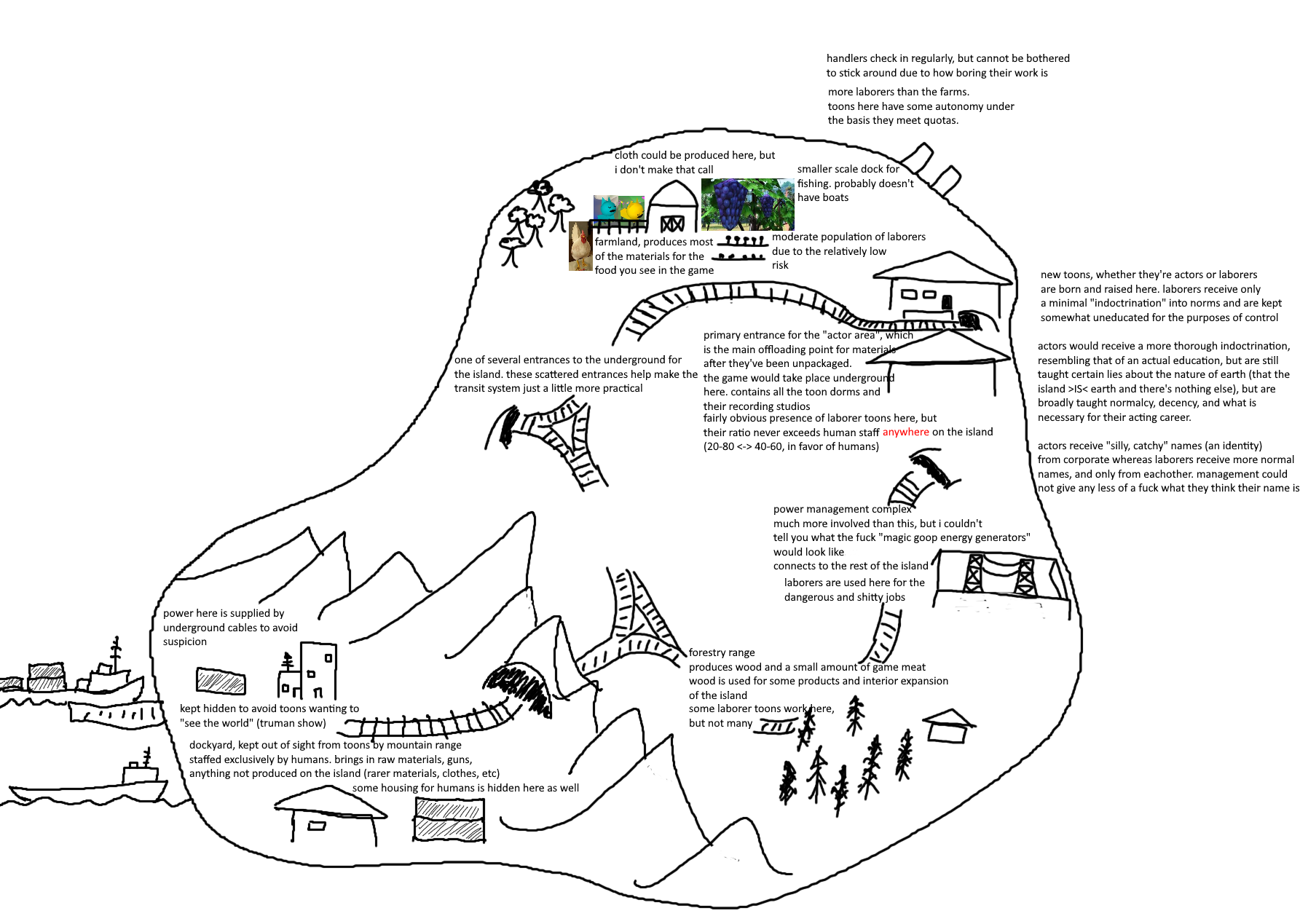 handlers check in regularly, but cannot be bothered to stick around due to how boring their work is

more laborers than the farms. toons here have some autonomy under the basis they meet quotas.

cloth could be produced here, but i don't make that call

smaller scale dock for fishing. probably doesn't have boats

farmland, produces most of the materials for the food you see in the game

moderate population of laborers due to the relatively low risk

new toons, whether they're actors or laborers are born and raised here. laborers receive only a minimal "indoctrination" into norms and are kept somewhat uneducated for the purposes of control

actors would receive a more thorough indoctrination, resembling that of an actual education, but are still taught certain lies about the nature of earth (that the island >IS< earth and there's nothing else), but are broadly taught normalcy, decency, and what is necessary for their acting career.

actors receive "silly, catchy" names (an identity) from corporate whereas laborers receive more normal names, and only from eachother. management could not give any less of a fuck what they think their name is

primary entrance for the "actor area", which is the main offloading point for materials after they've been unpackaged.
the game would take place underground here. contains all the toon dorms and their recording studios
fairly obvious presence of laborer toons here, but their ratio never exceeds human staff anywhere on the island (20-80 <-> 40-60, in favor of humans)

one of several entrances to the underground for the island. these scattered entrances help make the transit system just a little more practical

power management complex
much more involved than this, but i couldn't tell you what the fuck "magic goop energy generators" would look like
connects to the rest of the island
laborers are used here for the dangerous and shitty jobs

power here is supplied by underground cables to avoid suspicion

forestry range
produces wood and a small amount of game meat
wood is used for some products and interior expansion of the island
some laborer toons work here, but not many

kept hidden to avoid toons wanting to "see the world" (truman show)

dockyard, kept out of sight from toons by mountain range
staffed exclusively by humans. brings in raw materials, guns, anything not produced on the island (rarer materials, clothes, etc)
some housing for humans is hidden here as well