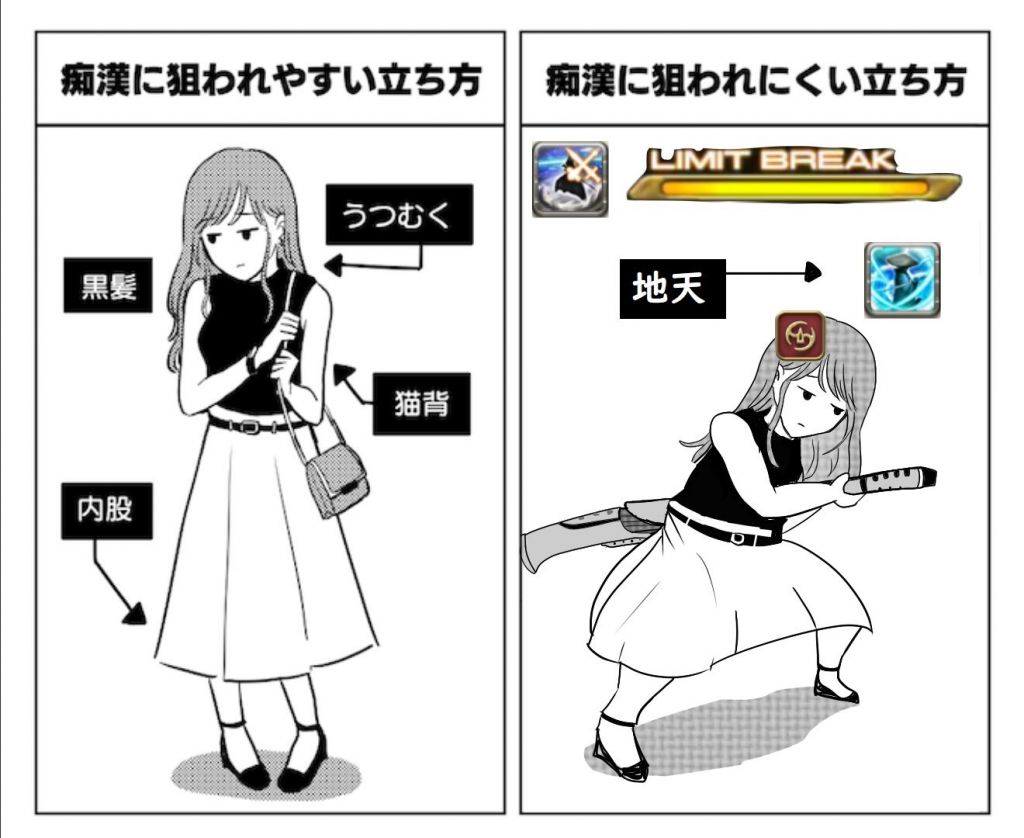 痴漢に狙われやすい立ち方

うつむく

黒髪

猫背

内股

痴漢に狙われにくい立ち方

LIMIT BREAK

地天