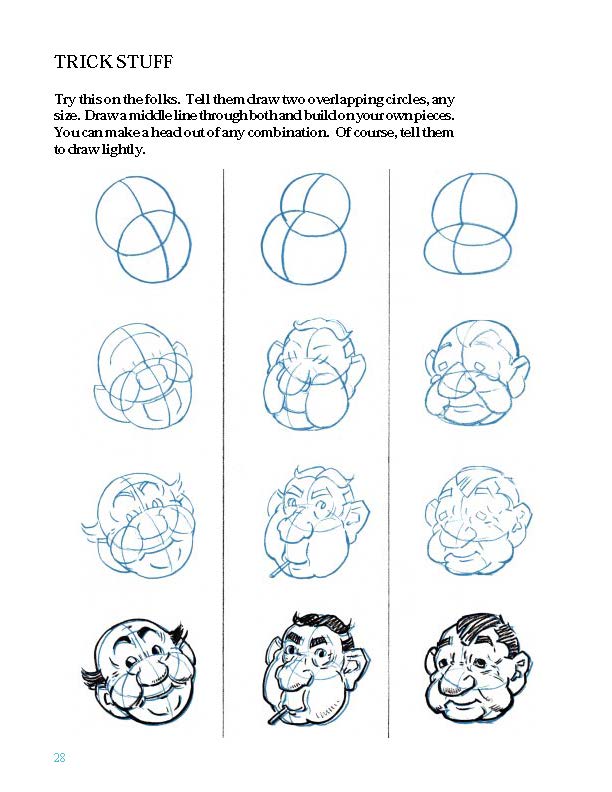 TRICK STUFF

Try this on the folks. Tell them draw two overlapping circles, any size. Draw a middle line through both and build on your own pieces. You can make a head out of any combination. Of course, tell them to draw lightly.

28