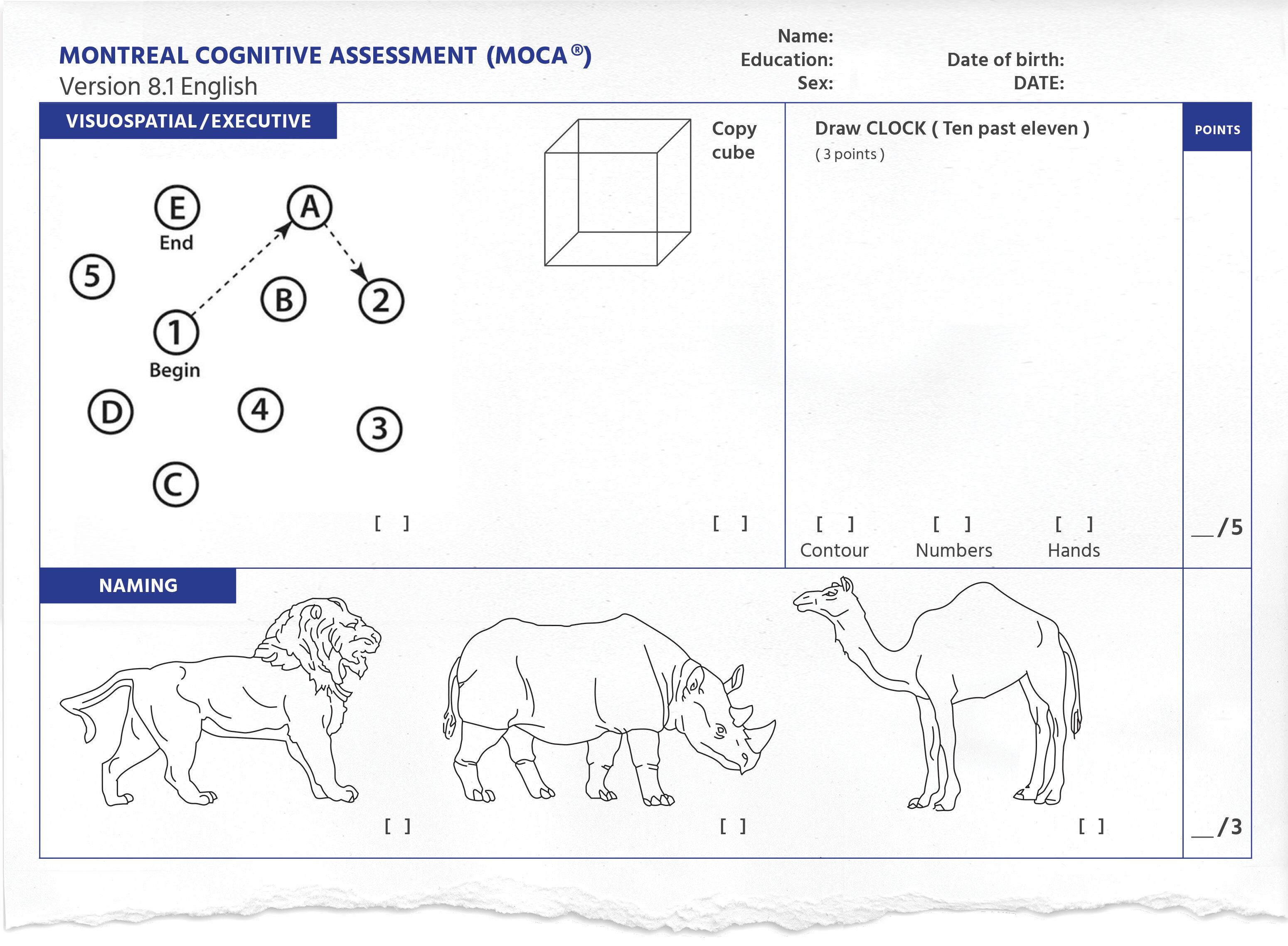 MONTREAL COGNITIVE ASSESSMENT (MOCA®)
Version 8.1 English

Name:
Education:
Sex:

Date of birth:
DATE:

VISUOSPATIAL / EXECUTIVE

E
End
A
5
B
2
1
Begin
D
4
3
C

[ ]

Copy cube

[ ]

Draw CLOCK ( Ten past eleven )
( 3 points )

[ ] Contour
[ ] Numbers
[ ] Hands

POINTS

__/5

NAMING

[ ]
[ ]
[ ]

__/3