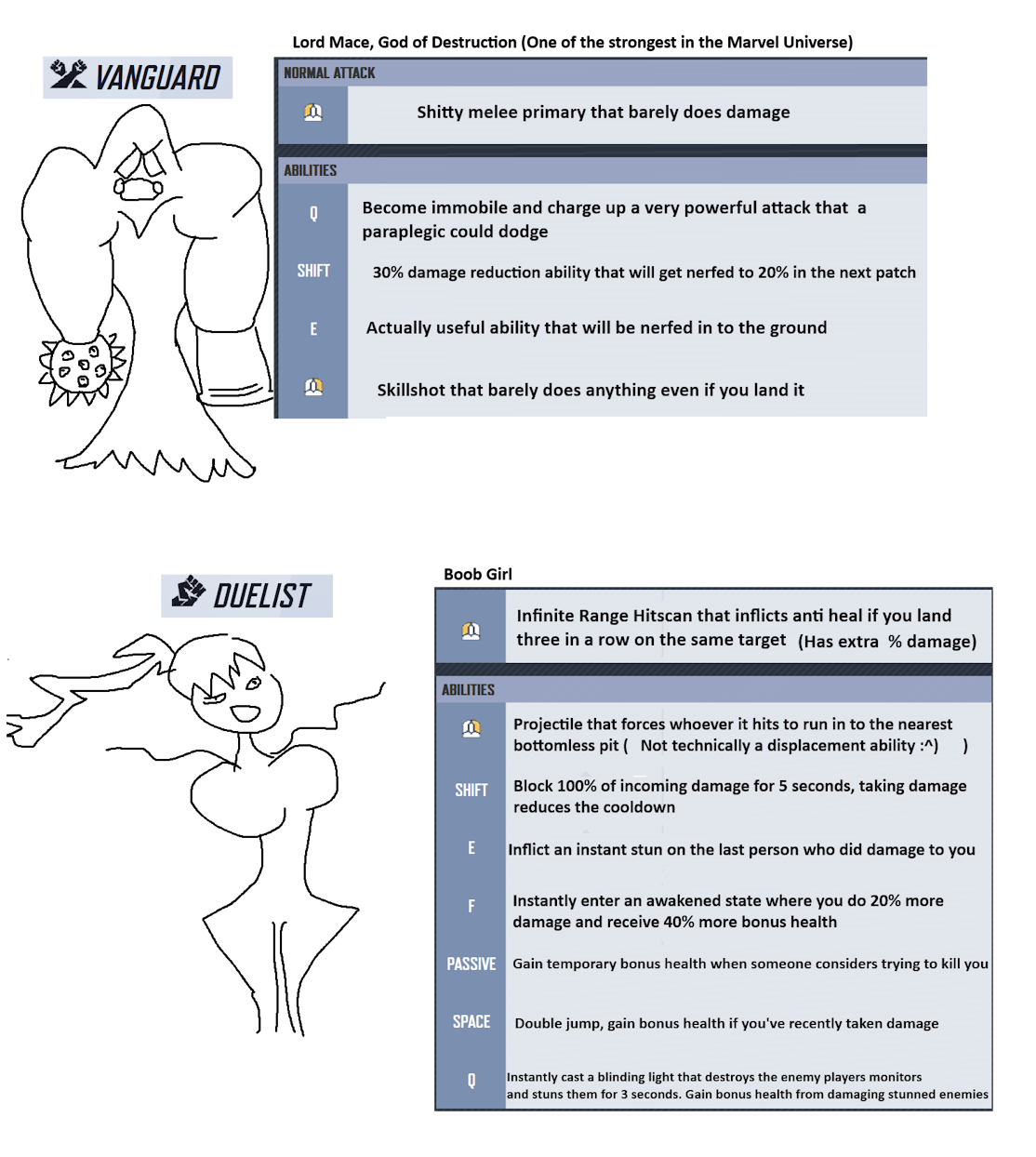 VANGUARD

Lord Mace, God of Destruction (One of the strongest in the Marvel Universe)

NORMAL ATTACK

Shitty melee primary that barely does damage

ABILITIES

Q Become immobile and charge up a very powerful attack that a paraplegic could dodge

SHIFT 30% damage reduction ability that will get nerfed to 20% in the next patch

E Actually useful ability that will be nerfed in to the ground

Skillshot that barely does anything even if you land it

DUELIST

Boob Girl

Infinite Range Hitscan that inflicts anti heal if you land three in a row on the same target (Has extra % damage)

ABILITIES

Projectile that forces whoever it hits to run in to the nearest bottomless pit ( Not technically a displacement ability :^) )

SHIFT Block 100% of incoming damage for 5 seconds, taking damage reduces the cooldown

E Inflict an instant stun on the last person who did damage to you

F Instantly enter an awakened state where you do 20% more damage and receive 40% more bonus health

PASSIVE Gain temporary bonus health when someone considers trying to kill you

SPACE Double jump, gain bonus health if you've recently taken damage

Q Instantly cast a blinding light that destroys the enemy players monitors and stuns them for 3 seconds. Gain bonus health from damaging stunned enemies