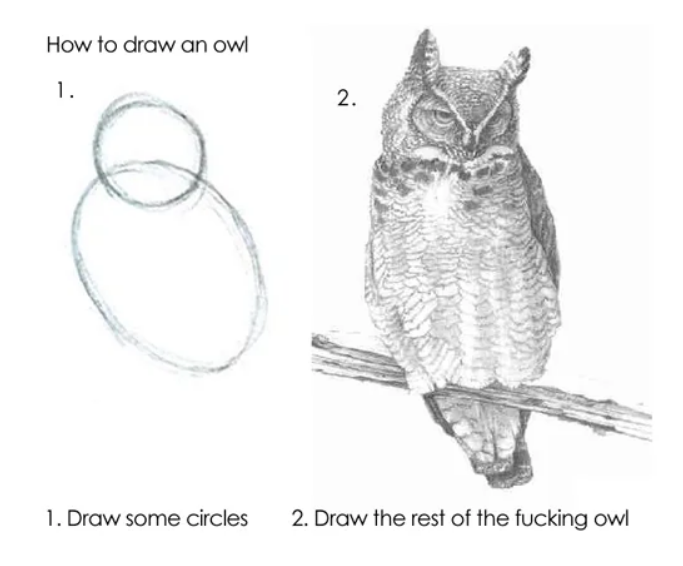 How to draw an owl

1.

2.

1. Draw some circles

2. Draw the rest of the fucking owl