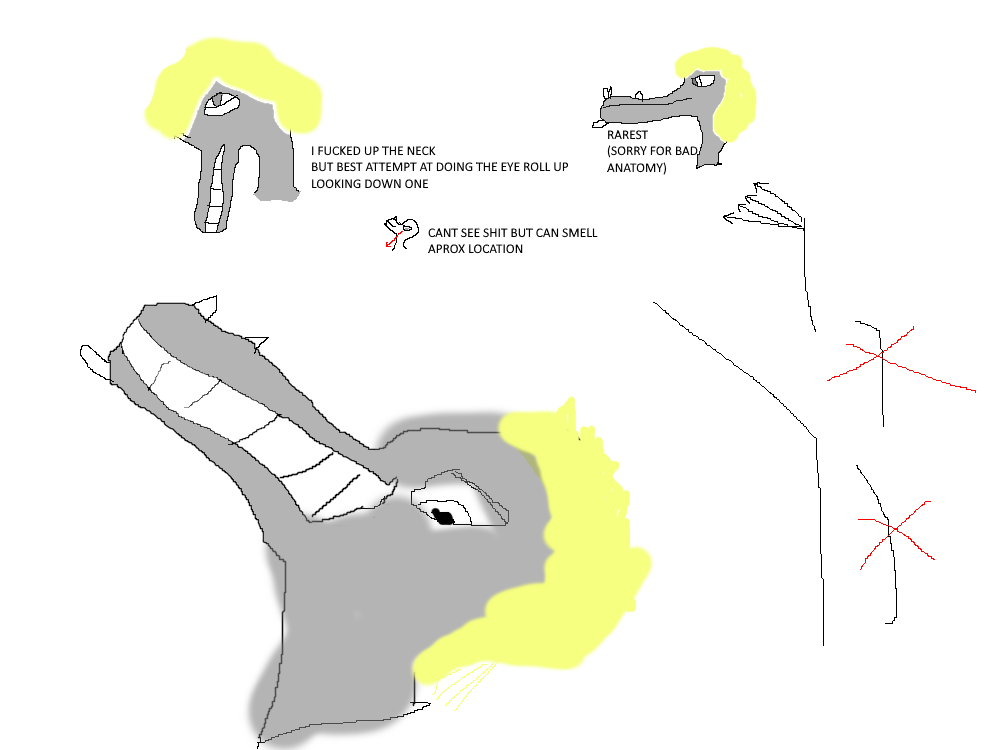 I FUCKED UP THE NECK
BUT BEST ATTEMPT AT DOING THE EYE ROLL UP
LOOKING DOWN ONE

RAREST
(SORRY FOR BAD
ANATOMY)

CANT SEE SHIT BUT CAN SMELL
APROX LOCATION