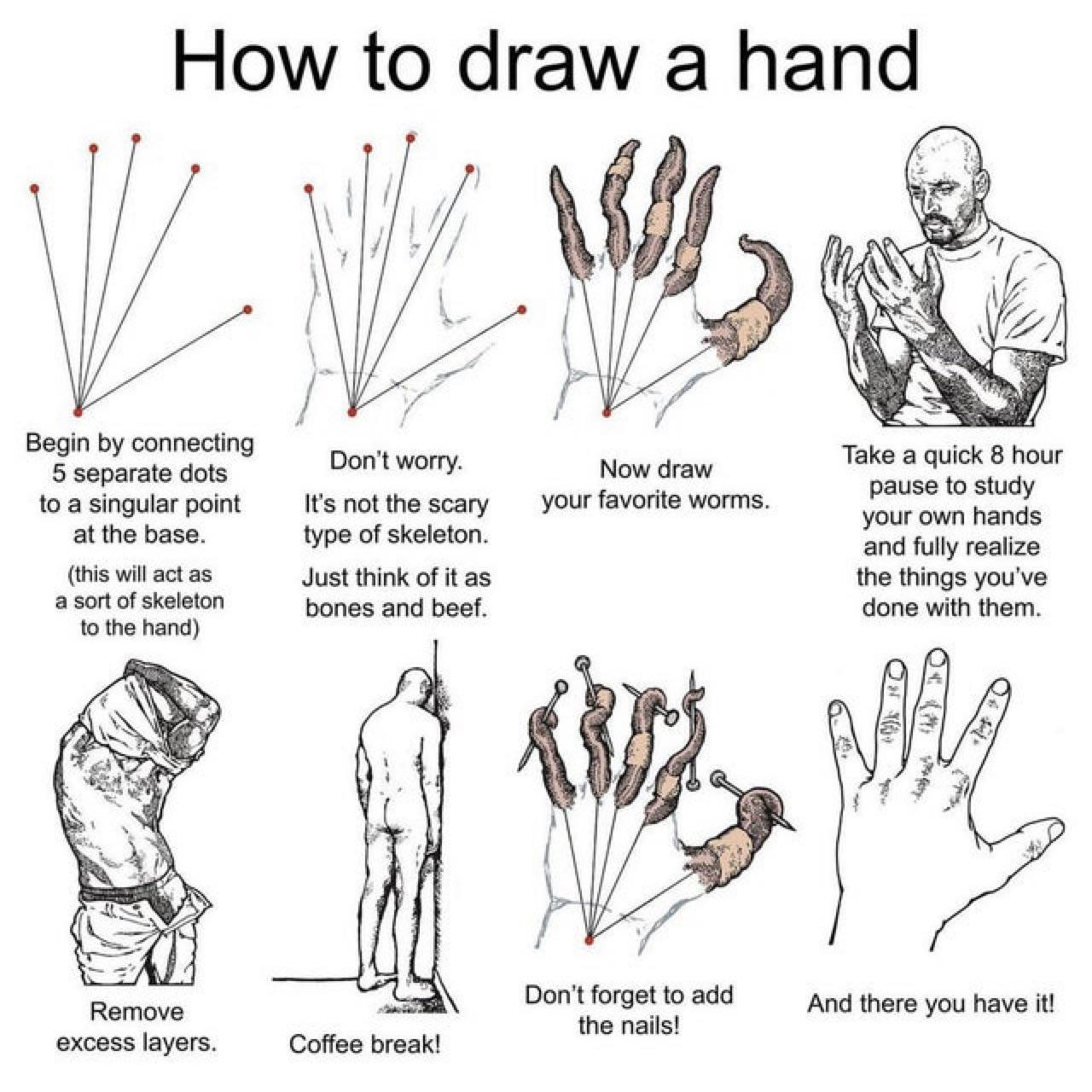 How to draw a hand

Begin by connecting 5 separate dots to a singular point at the base.

(this will act as a sort of skeleton to the hand)

Don't worry.

It's not the scary type of skeleton.

Just think of it as bones and beef.

Now draw your favorite worms.

Take a quick 8 hour pause to study your own hands and fully realize the things you've done with them.

Remove excess layers.

Coffee break!

Don't forget to add the nails!

And there you have it!