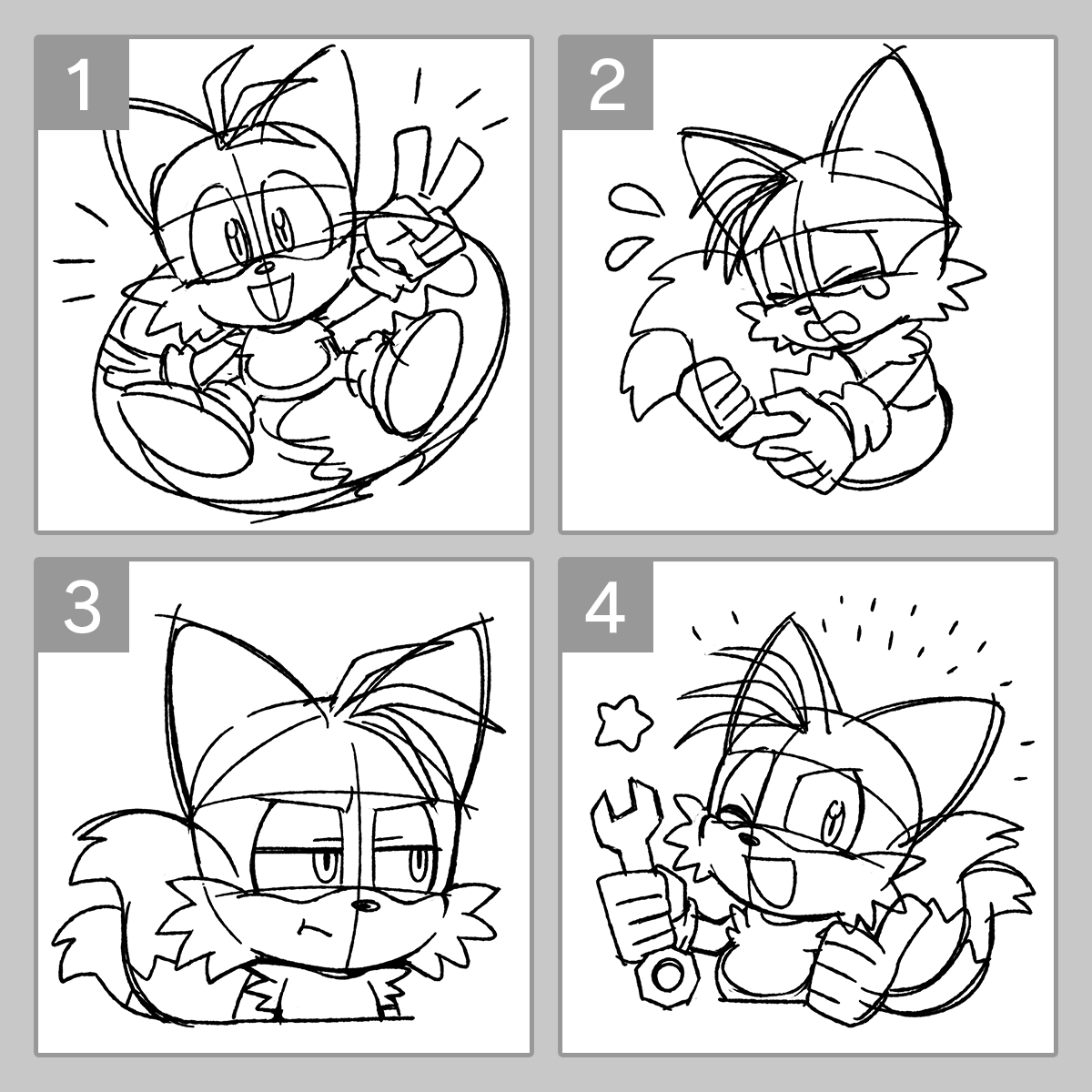 1

2

3

4