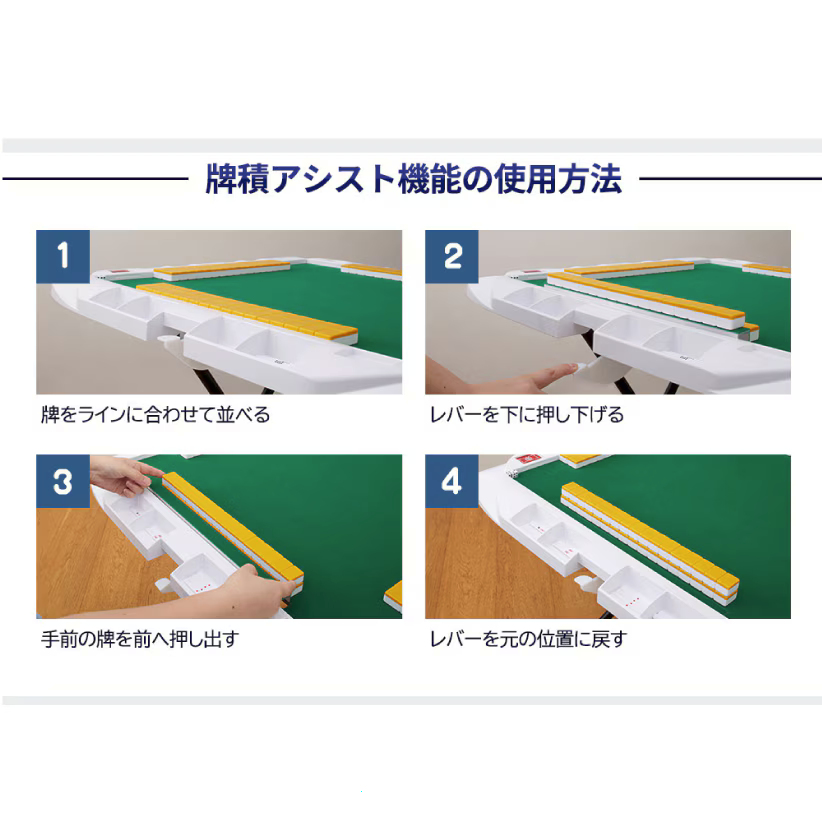 牌積アシスト機能の使用方法

1

牌をラインに合わせて並べる

2

レバーを下に押し下げる

3

手前の牌を前へ押し出す

4

レバーを元の位置に戻す