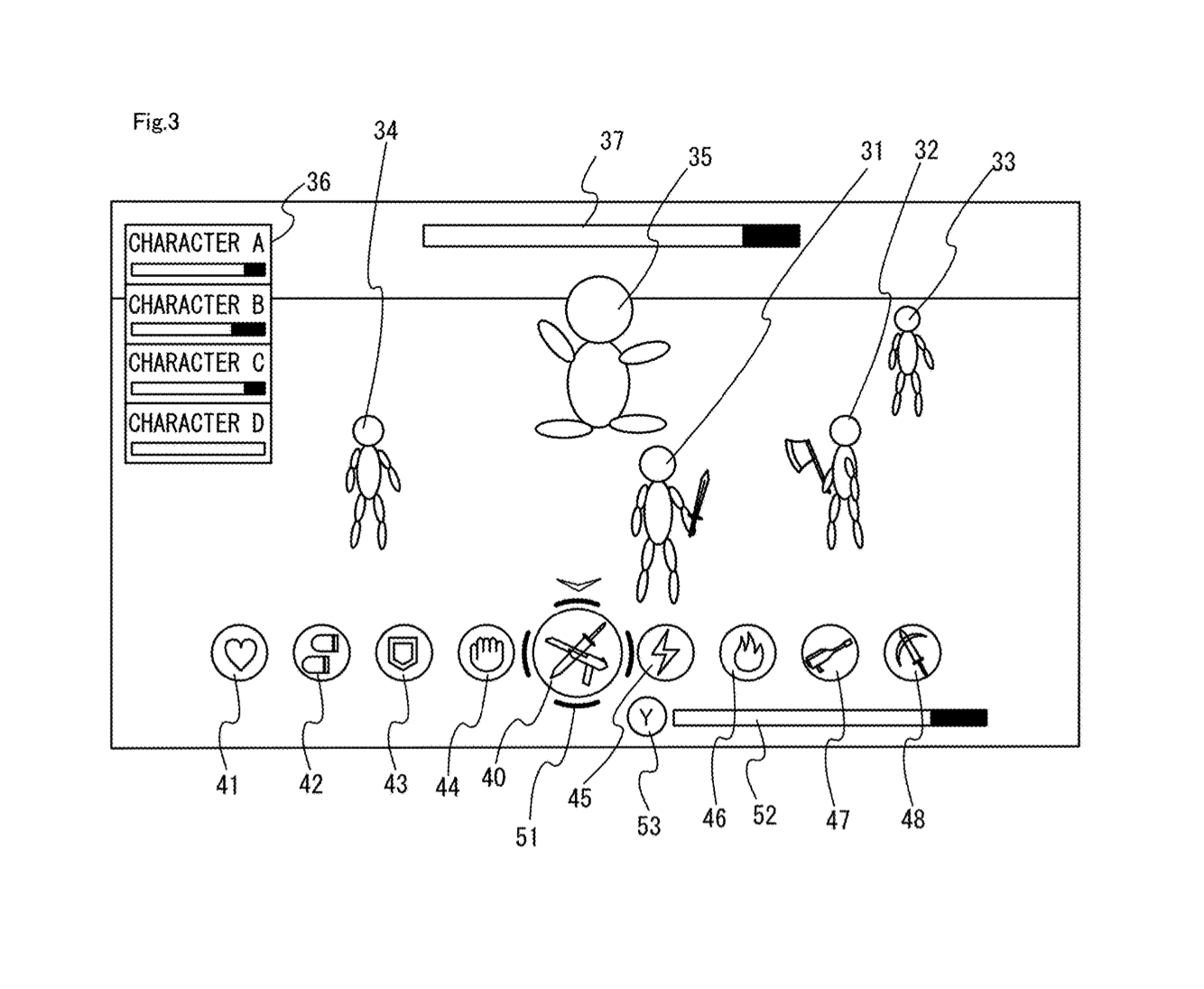 Fig.3

34

37

35

31

32

33

36

CHARACTER A

CHARACTER B

CHARACTER C

CHARACTER D

Y

41

42

43

44

40

51

45

53

46

52

47

48