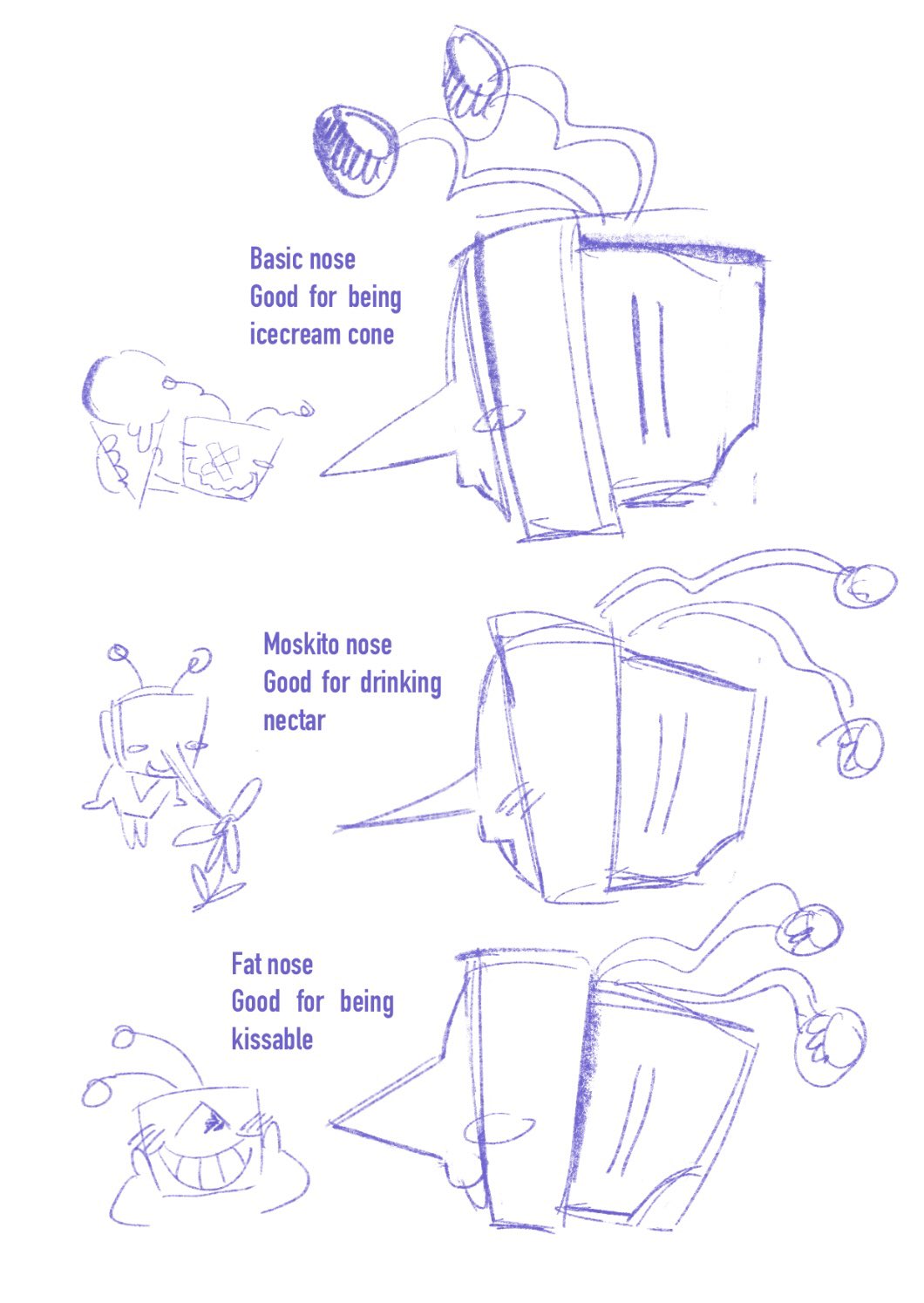 Basic nose
Good for being icecream cone

Moskito nose
Good for drinking nectar

Fat nose
Good for being kissable