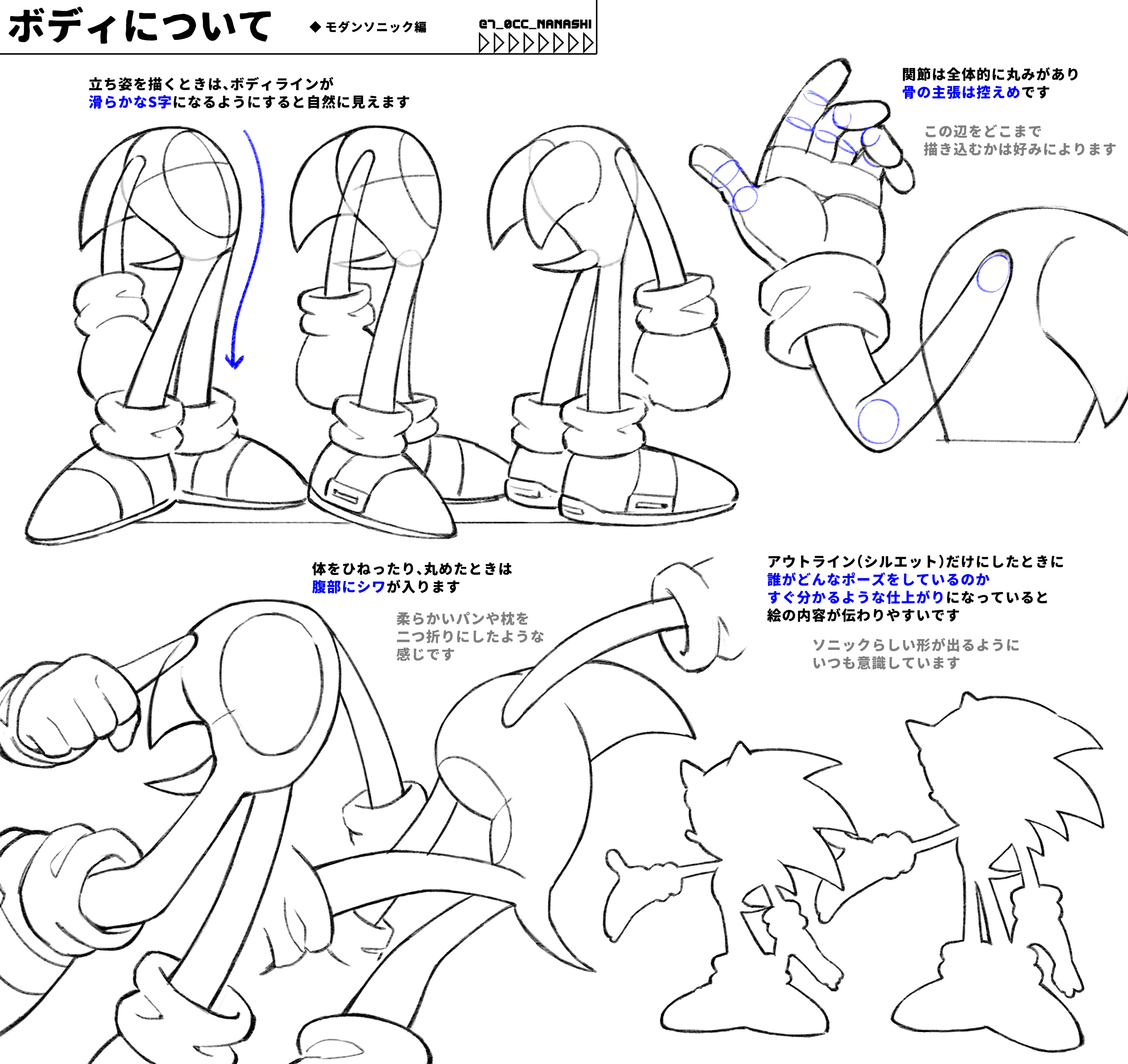 ボディについて

◆ モダンソニック編

@7_0CC_NANASHI

立ち姿を描くときは、ボディラインが
滑らかなS字になるようにすると自然に見えます

関節は全体的に丸みがあり
骨の主張は控えめです

この辺をどこまで
描き込むかは好みによります

体をひねったり、丸めたときは
腹部にシワが入ります

柔らかいパンや枕を
二つ折りにしたような
感じです

アウトライン（シルエット）だけにしたときに
誰がどんなポーズをしているのか
すぐ分かるような仕上がりになっていると
絵の内容が伝わりやすいです

ソニックらしい形が出るように
いつも意識しています