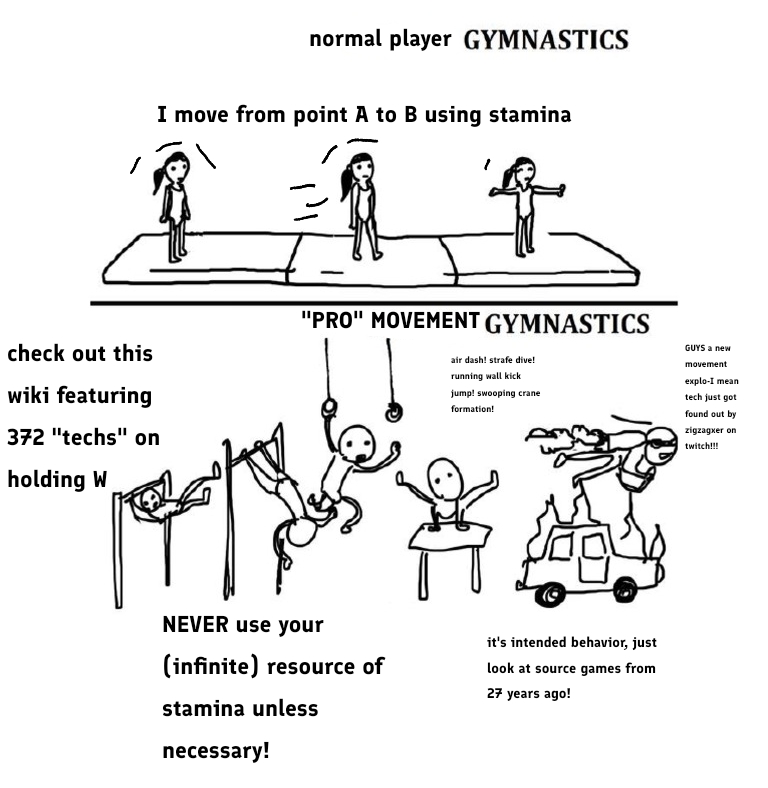 normal player GYMNASTICS

I move from point A to B using stamina

"PRO" MOVEMENT GYMNASTICS

check out this wiki featuring 372 "techs" on holding W

air dash! strafe dive! running wall kick jump! swooping crane formation!

GUYS a new movement explo-I mean tech just got found out by zigzagxer on twitch!!!

NEVER use your (infinite) resource of stamina unless necessary!

it's intended behavior, just look at source games from 27 years ago!