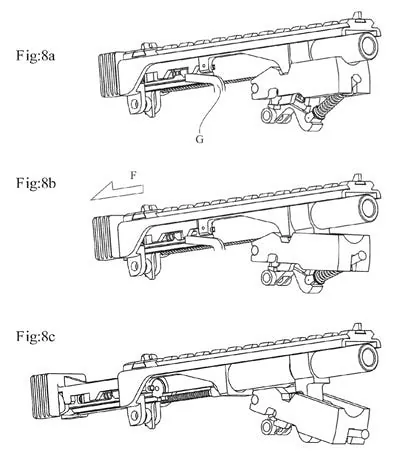 Fig:8a

G

Fig:8b

F

Fig:8c