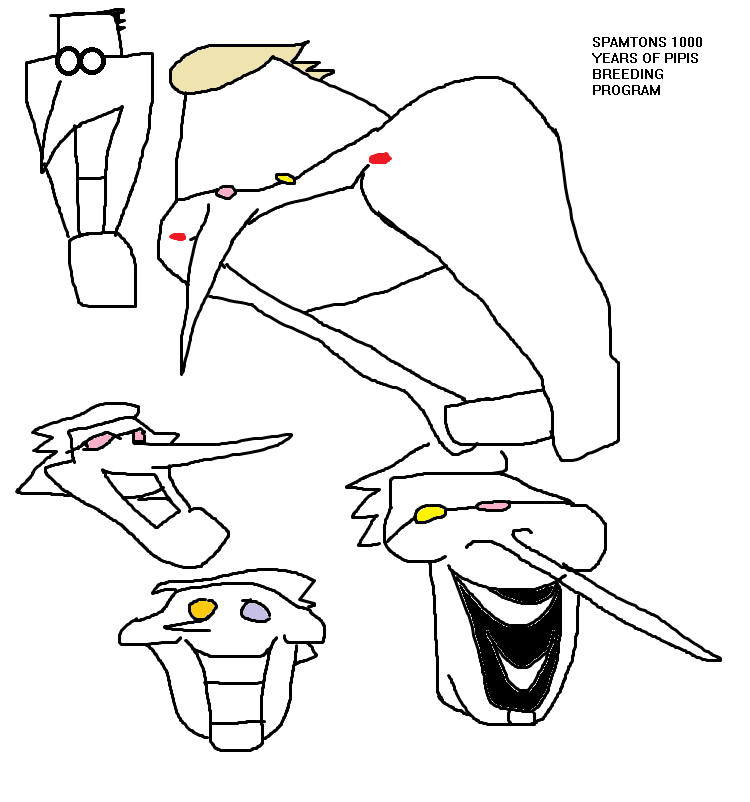 SPAMTONS 1000 YEARS OF PIPIS BREEDING PROGRAM