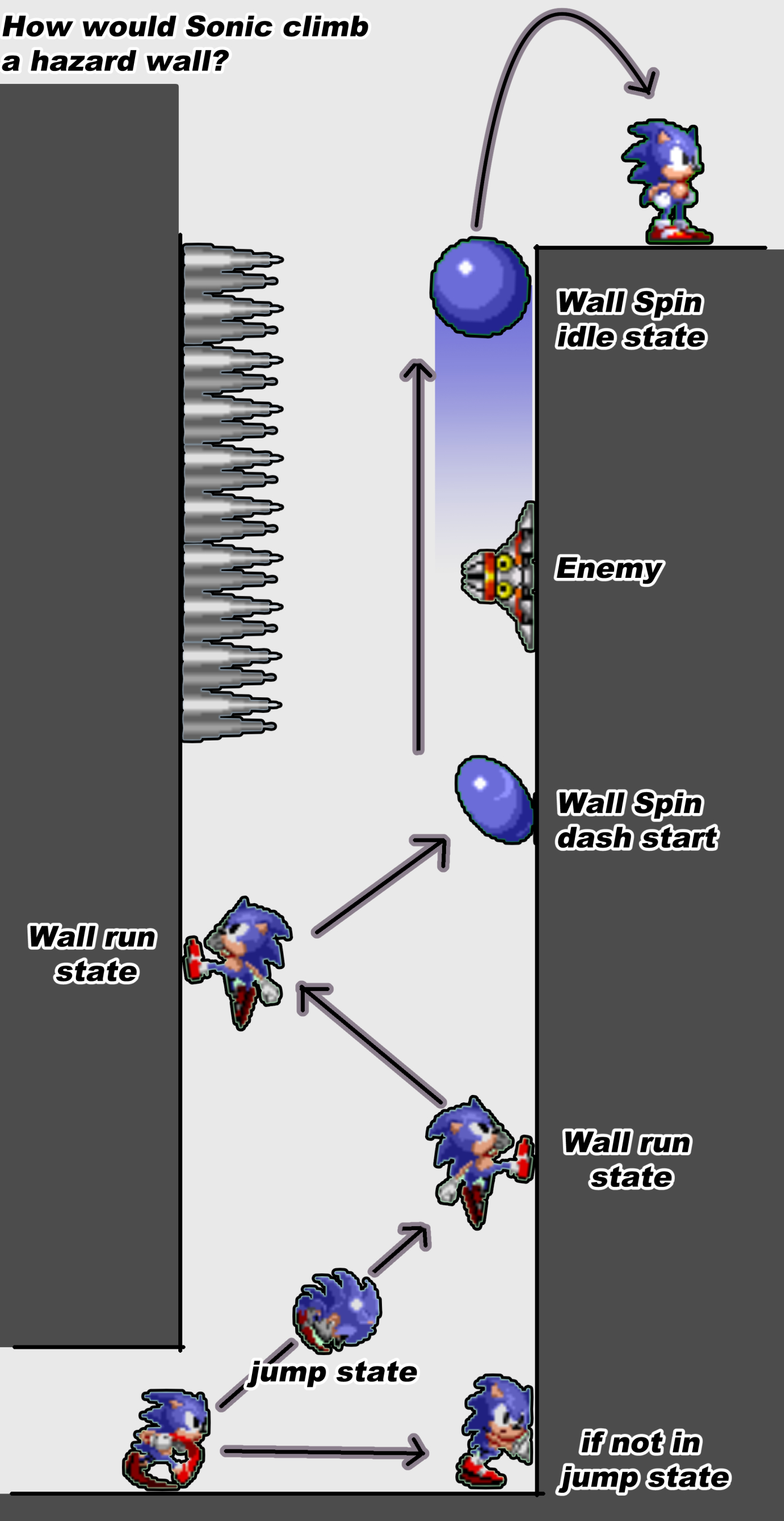 How would Sonic climb a hazard wall?

Wall Spin idle state

Enemy

Wall Spin dash start

Wall run state

Wall run state

jump state

if not in jump state