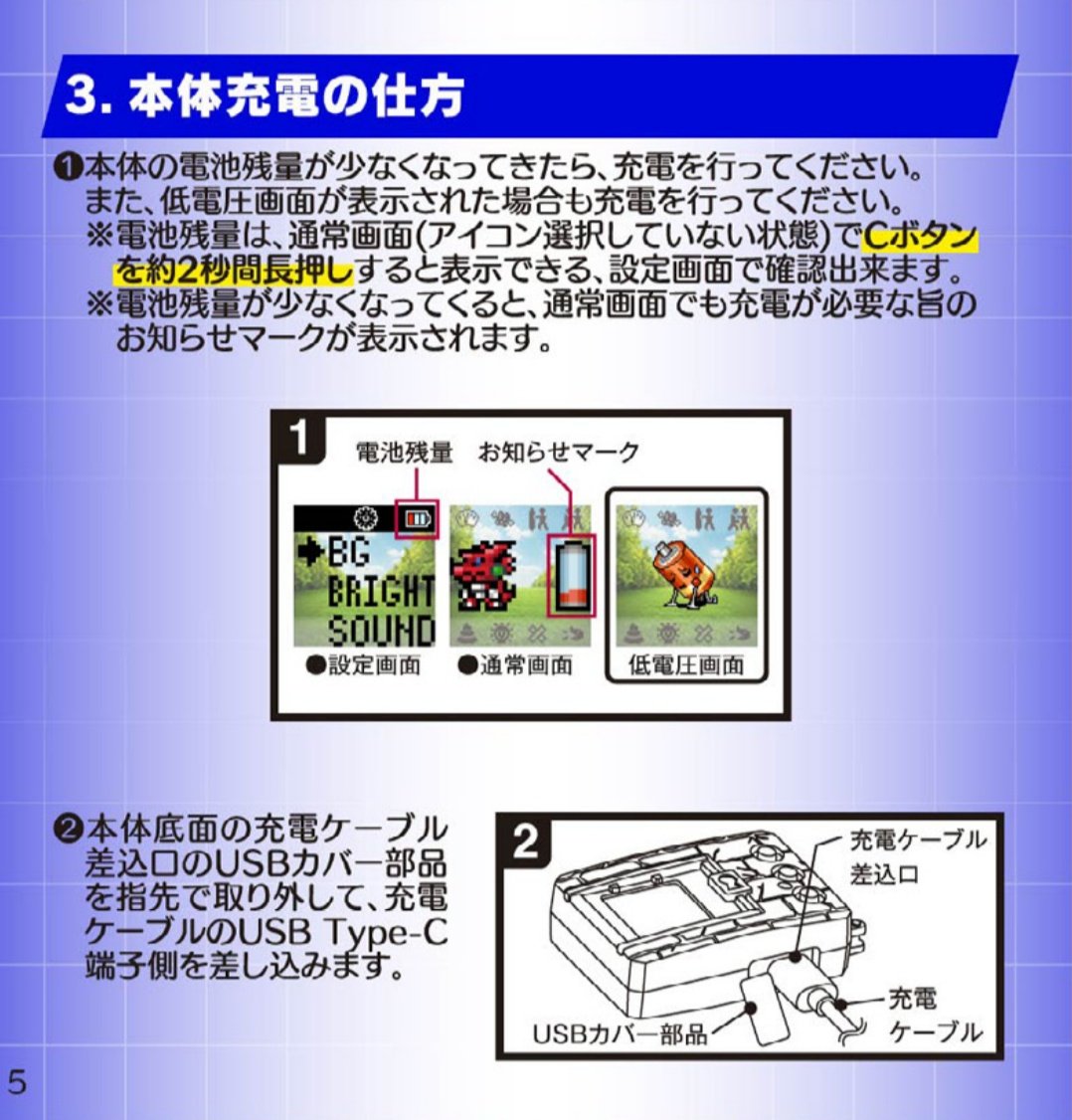 3. 本体充電の仕方

❶本体の電池残量が少なくなってきたら、充電を行ってください。また、低電圧画面が表示された場合も充電を行ってください。
※電池残量は、通常画面(アイコン選択していない状態)でCボタンを約2秒間長押しすると表示できる、設定画面で確認出来ます。
※電池残量が少なくなってくると、通常画面でも充電が必要な旨のお知らせマークが表示されます。

1
電池残量 お知らせマーク
BG
BRIGHT
SOUND
●設定画面 ●通常画面 低電圧画面

❷本体底面の充電ケーブル差込口のUSBカバー部品を指先で取り外して、充電ケーブルのUSB Type-C端子側を差し込みます。

2
充電ケーブル差込口
充電ケーブル
USBカバー部品

5