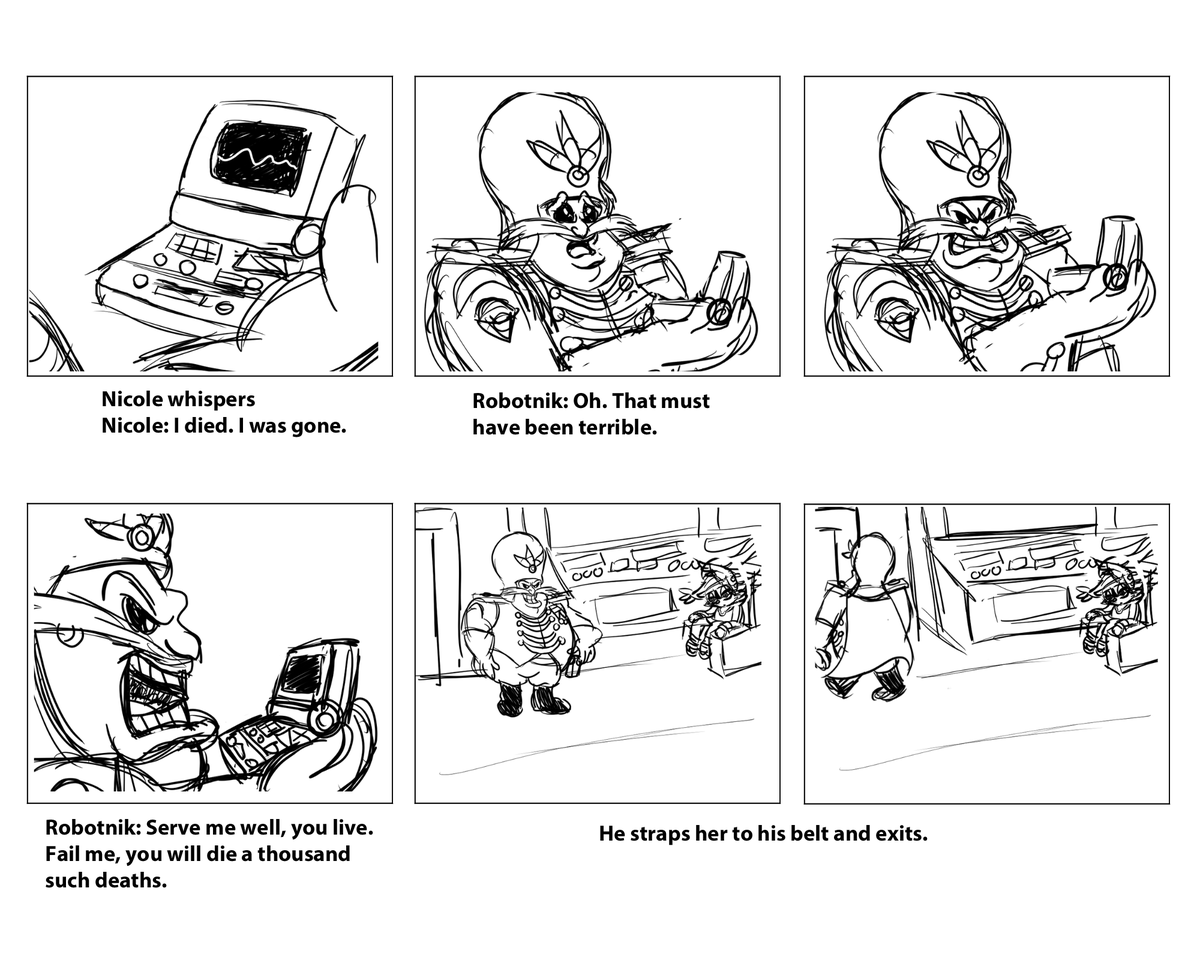 Nicole whispers
Nicole: I died. I was gone.

Robotnik: Oh. That must have been terrible.

Robotnik: Serve me well, you live. Fail me, you will die a thousand such deaths.

He straps her to his belt and exits.