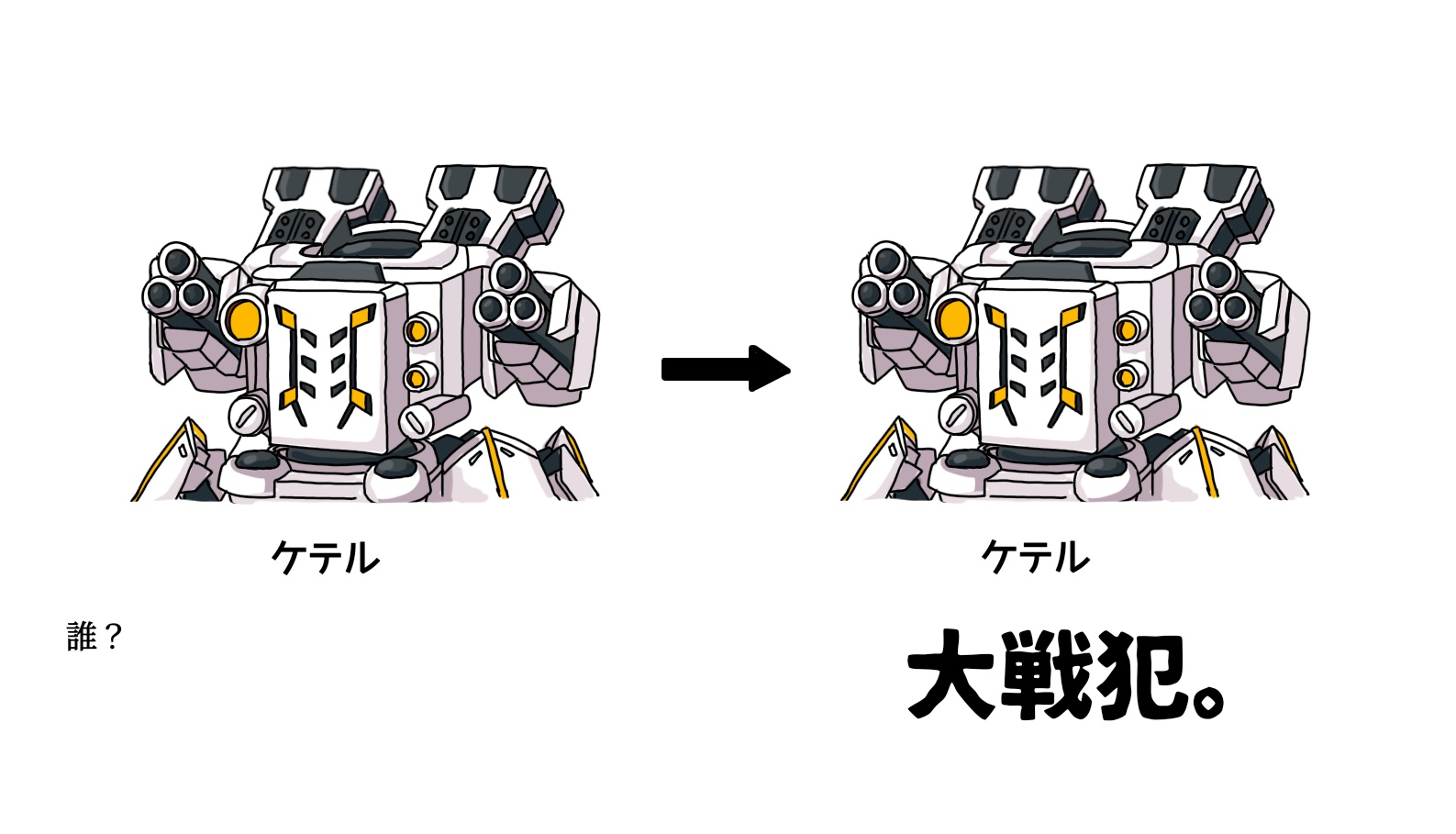 ケテル

誰？

ケテル

大戦犯。