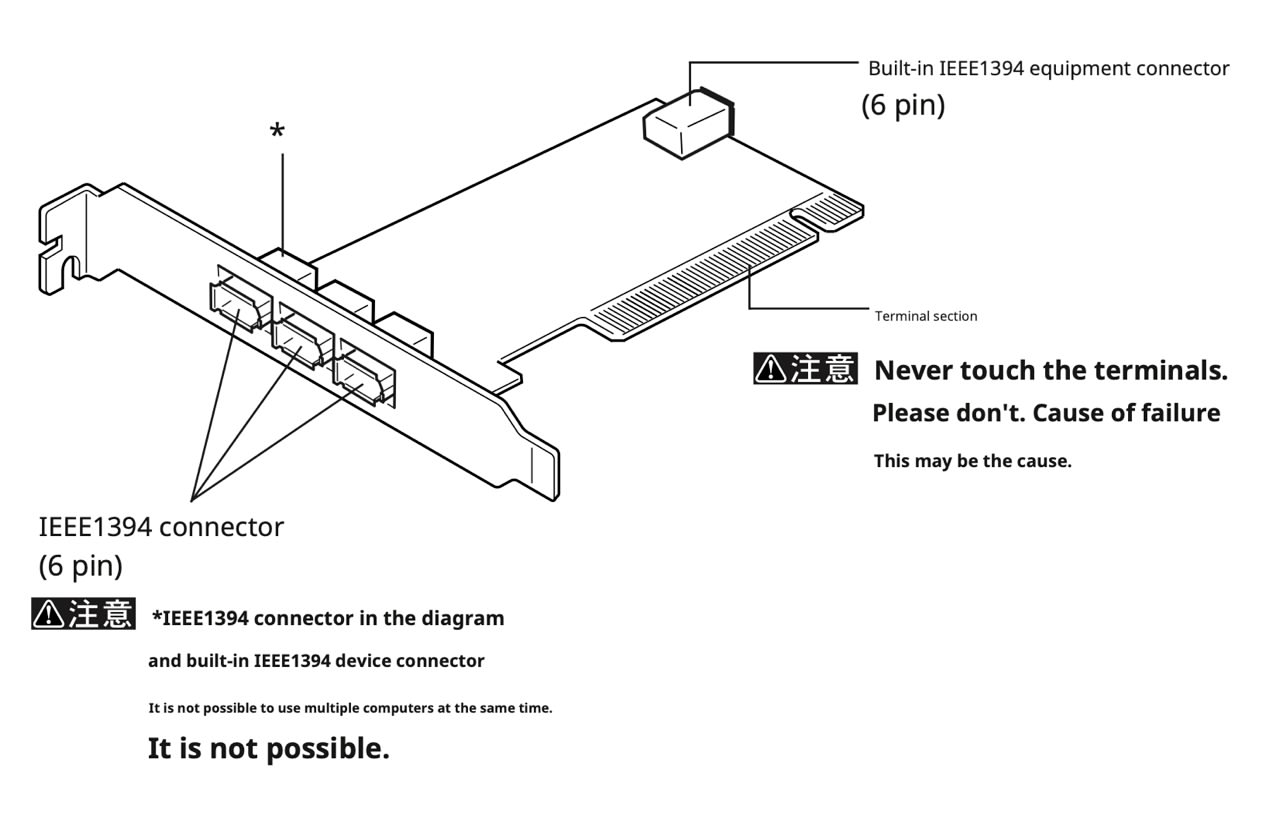 Built-in IEEE1394 equipment connector
(6 pin)

*

Terminal section

⚠注意 Never touch the terminals.
Please don't. Cause of failure
This may be the cause.

IEEE1394 connector
(6 pin)

⚠注意 *IEEE1394 connector in the diagram
and built-in IEEE1394 device connector
It is not possible to use multiple computers at the same time.
It is not possible.