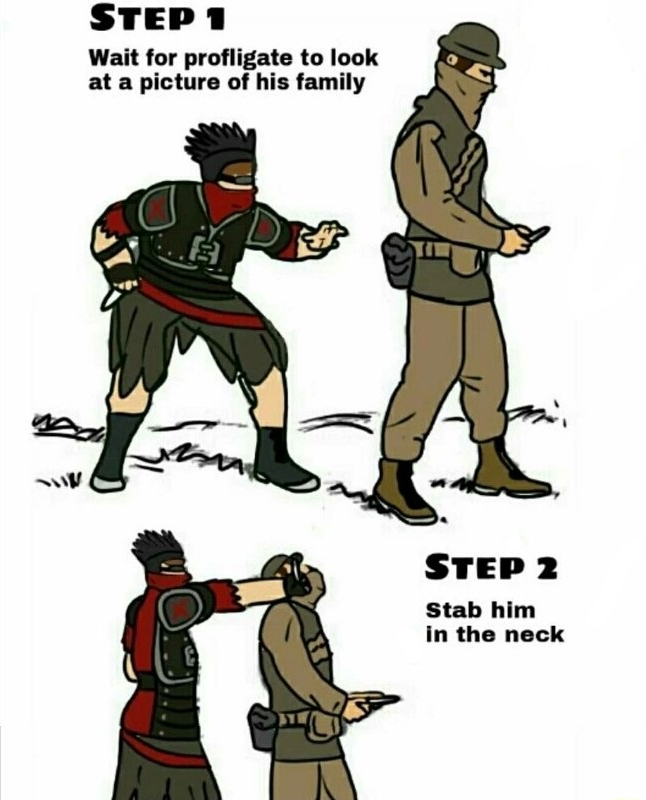 STEP 1
Wait for profligate to look at a picture of his family

STEP 2
Stab him in the neck