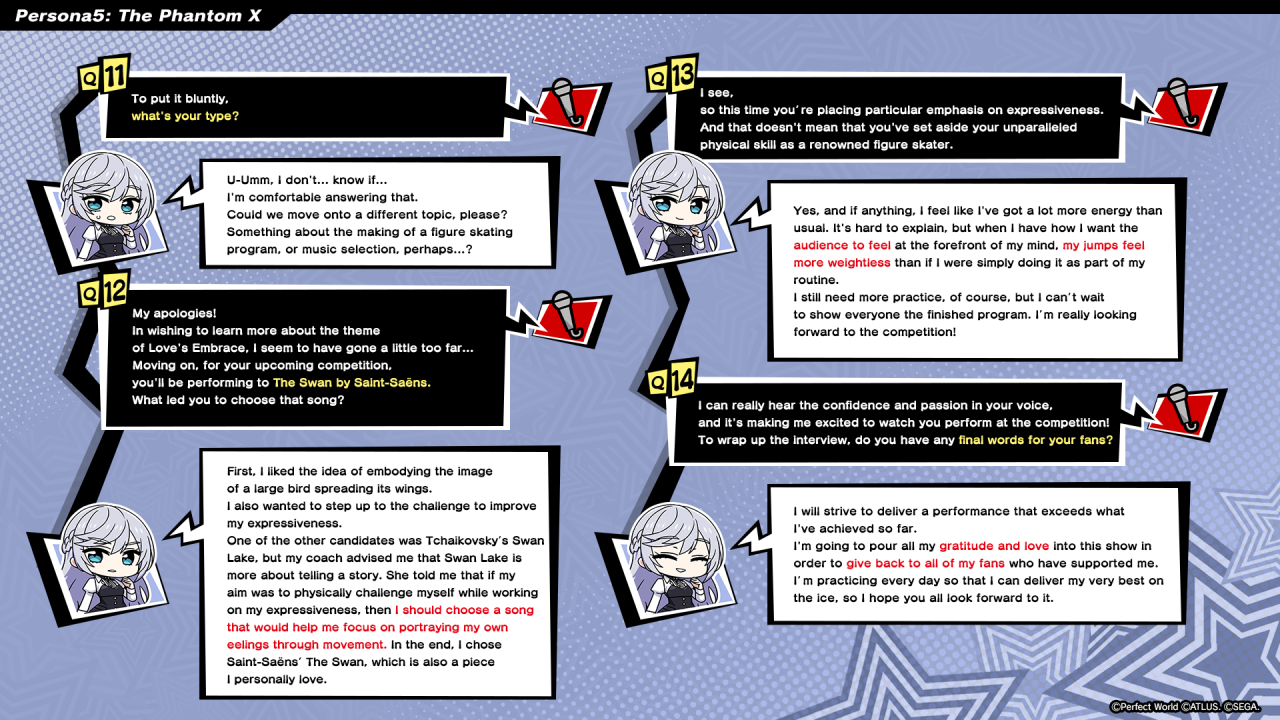 Persona5: The Phantom X

Q11
To put it bluntly, what's your type?

U-Umm, I don't... know if... I'm comfortable answering that. Could we move onto a different topic, please? Something about the making of a figure skating program, or music selection, perhaps...?

Q12
My apologies! In wishing to learn more about the theme of Love's Embrace, I seem to have gone a little too far... Moving on, for your upcoming competition, you'll be performing to The Swan by Saint-Saëns. What led you to choose that song?

First, I liked the idea of embodying the image of a large bird spreading its wings. I also wanted to step up to the challenge to improve my expressiveness. One of the other candidates was Tchaikovsky's Swan Lake, but my coach advised me that Swan Lake is more about telling a story. She told me that if my aim was to physically challenge myself while working on my expressiveness, then I should choose a song that would help me focus on portraying my own eelings through movement. In the end, I chose Saint-Saëns' The Swan, which is also a piece I personally love.

Q13
I see, so this time you're placing particular emphasis on expressiveness. And that doesn't mean that you've set aside your unparalleled physical skill as a renowned figure skater.

Yes, and if anything, I feel like I've got a lot more energy than usual. It's hard to explain, but when I have how I want the audience to feel at the forefront of my mind, my jumps feel more weightless than if I were simply doing it as part of my routine.
I still need more practice, of course, but I can't wait to show everyone the finished program. I'm really looking forward to the competition!

Q14
I can really hear the confidence and passion in your voice, and it's making me excited to watch you perform at the competition! To wrap up the interview, do you have any final words for your fans?

I will strive to deliver a performance that exceeds what I've achieved so far.
I'm going to pour all my gratitude and love into this show in order to give back to all of my fans who have supported me.
I'm practicing every day so that I can deliver my very best on the ice, so I hope you all look forward to it.

©Perfect World ©ATLUS. ©SEGA.