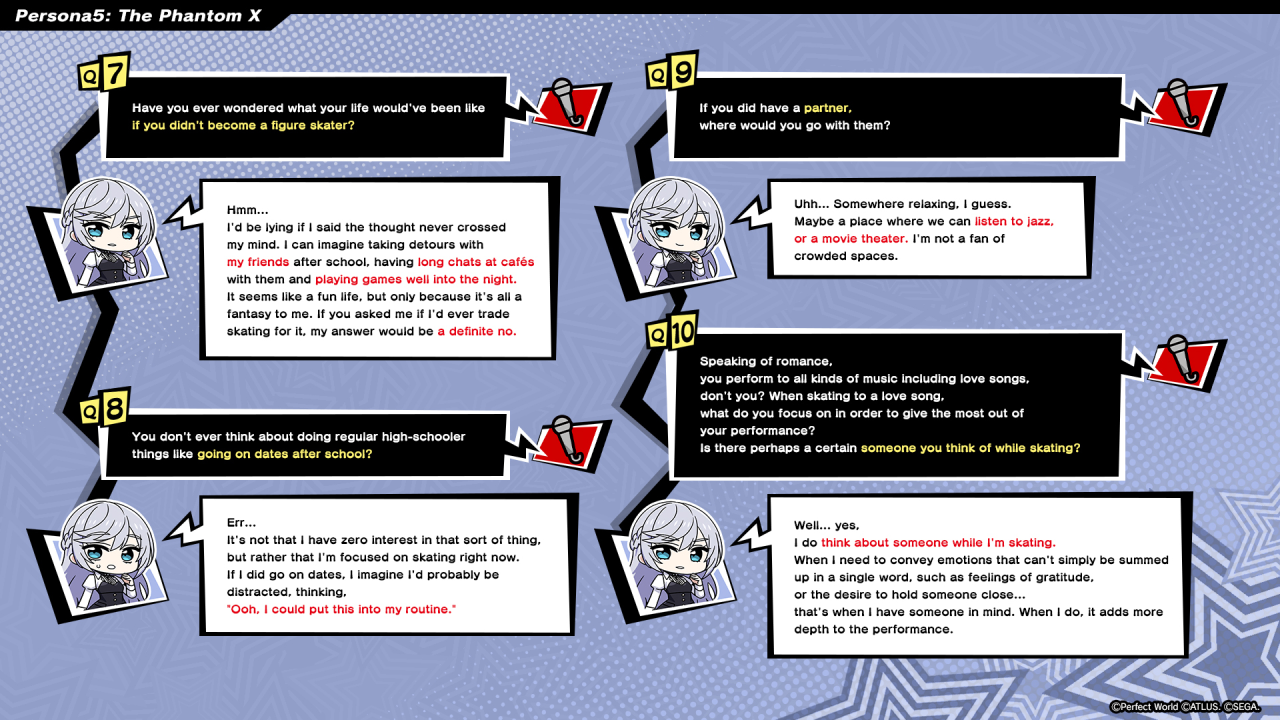 Persona5: The Phantom X

Q7
Have you ever wondered what your life would've been like if you didn't become a figure skater?

Hmm…
I'd be lying if I said the thought never crossed my mind. I can imagine taking detours with my friends after school, having long chats at cafés with them and playing games well into the night. It seems like a fun life, but only because it's all a fantasy to me. If you asked me if I'd ever trade skating for it, my answer would be a definite no.

Q8
You don't ever think about doing regular high-schooler things like going on dates after school?

Err…
It's not that I have zero interest in that sort of thing, but rather that I'm focused on skating right now. If I did go on dates, I imagine I'd probably be distracted, thinking, "Ooh, I could put this into my routine."

Q9
If you did have a partner, where would you go with them?

Uhh… Somewhere relaxing, I guess. Maybe a place where we can listen to jazz, or a movie theater. I'm not a fan of crowded spaces.

Q10
Speaking of romance, you perform to all kinds of music including love songs, don't you? When skating to a love song, what do you focus on in order to give the most out of your performance? Is there perhaps a certain someone you think of while skating?

Well… yes,
I do think about someone while I'm skating.
When I need to convey emotions that can't simply be summed up in a single word, such as feelings of gratitude, or the desire to hold someone close…
that's when I have someone in mind. When I do, it adds more depth to the performance.

©Perfect World ©ATLUS. ©SEGA.