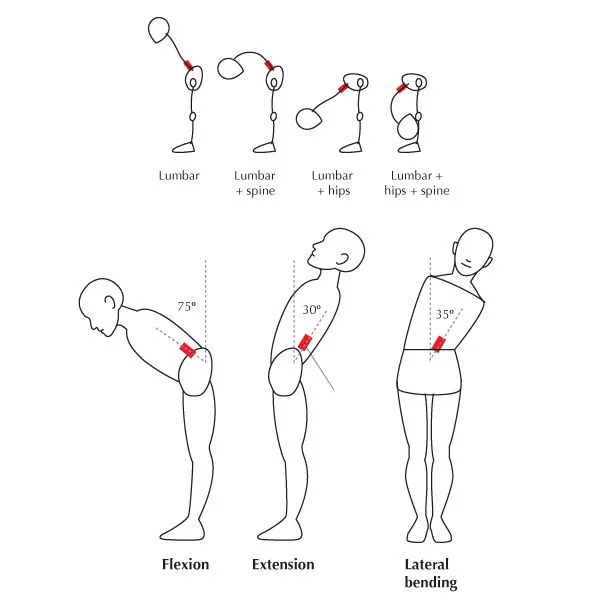 Lumbar

Lumbar + spine

Lumbar + hips

Lumbar + hips + spine

75°

30°

35°

Flexion

Extension

Lateral bending