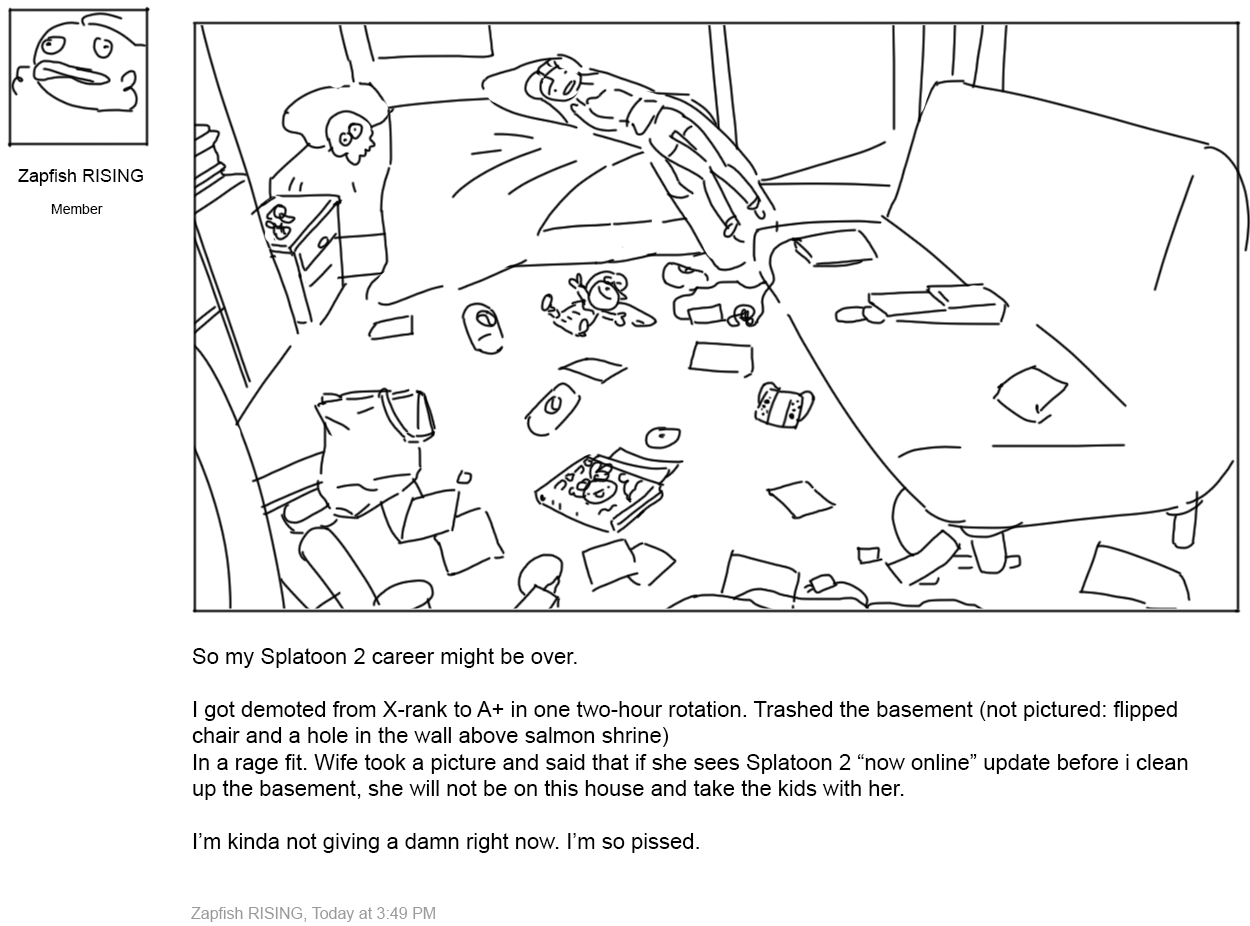 Zapfish RISING

Member

So my Splatoon 2 career might be over.

I got demoted from X-rank to A+ in one two-hour rotation. Trashed the basement (not pictured: flipped chair and a hole in the wall above salmon shrine)
In a rage fit. Wife took a picture and said that if she sees Splatoon 2 “now online” update before i clean up the basement, she will not be on this house and take the kids with her.

I’m kinda not giving a damn right now. I’m so pissed.

Zapfish RISING, Today at 3:49 PM