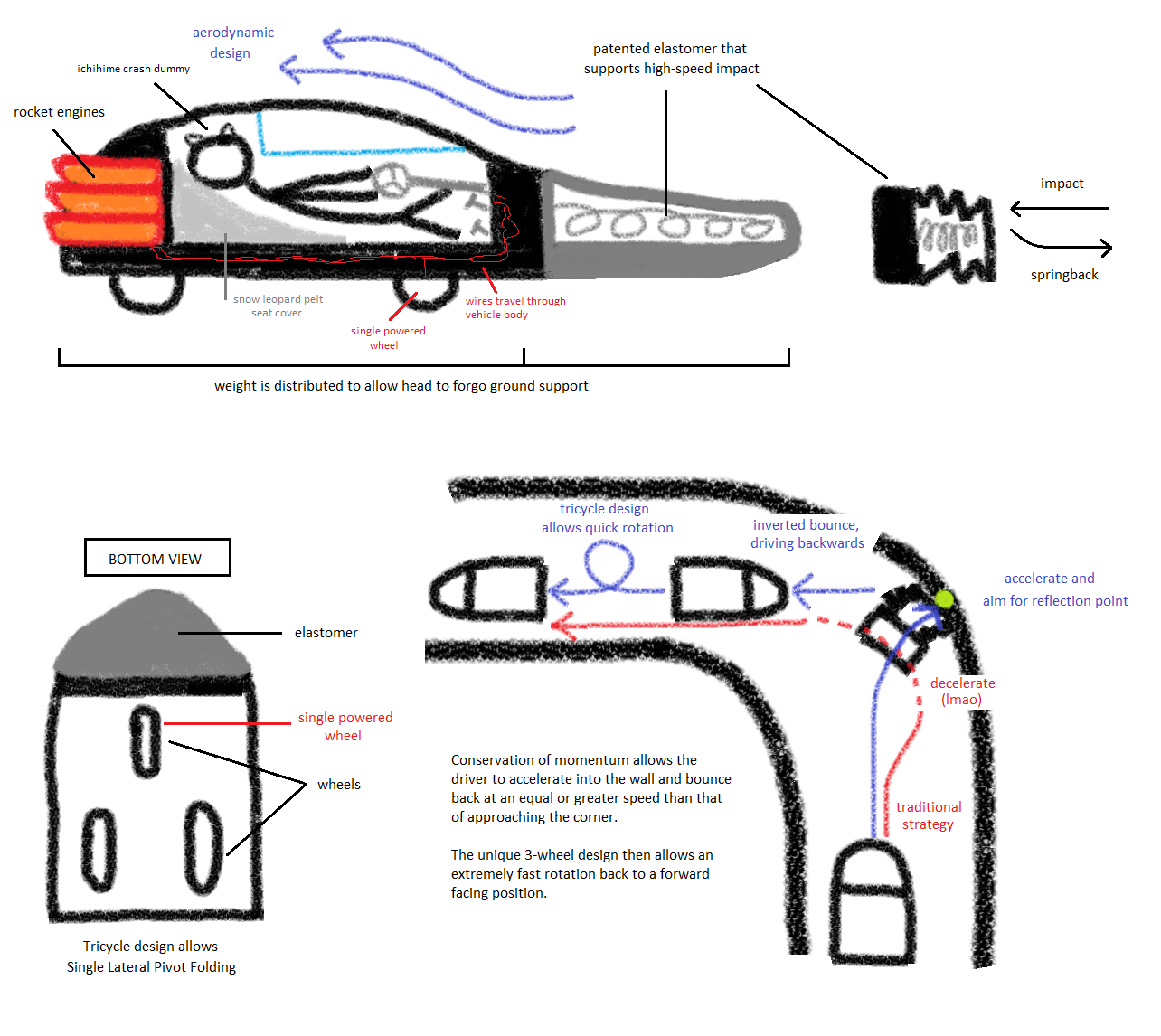 aerodynamic design

ichihime crash dummy

rocket engines

patented elastomer that supports high-speed impact

impact

springback

snow leopard pelt seat cover

single powered wheel

wires travel through vehicle body

weight is distributed to allow head to forgo ground support

BOTTOM VIEW

elastomer

single powered wheel

wheels

Tricycle design allows Single Lateral Pivot Folding

tricycle design allows quick rotation

inverted bounce, driving backwards

accelerate and aim for reflection point

decelerate (lmao)

traditional strategy

Conservation of momentum allows the driver to accelerate into the wall and bounce back at an equal or greater speed than that of approaching the corner.

The unique 3-wheel design then allows an extremely fast rotation back to a forward facing position.