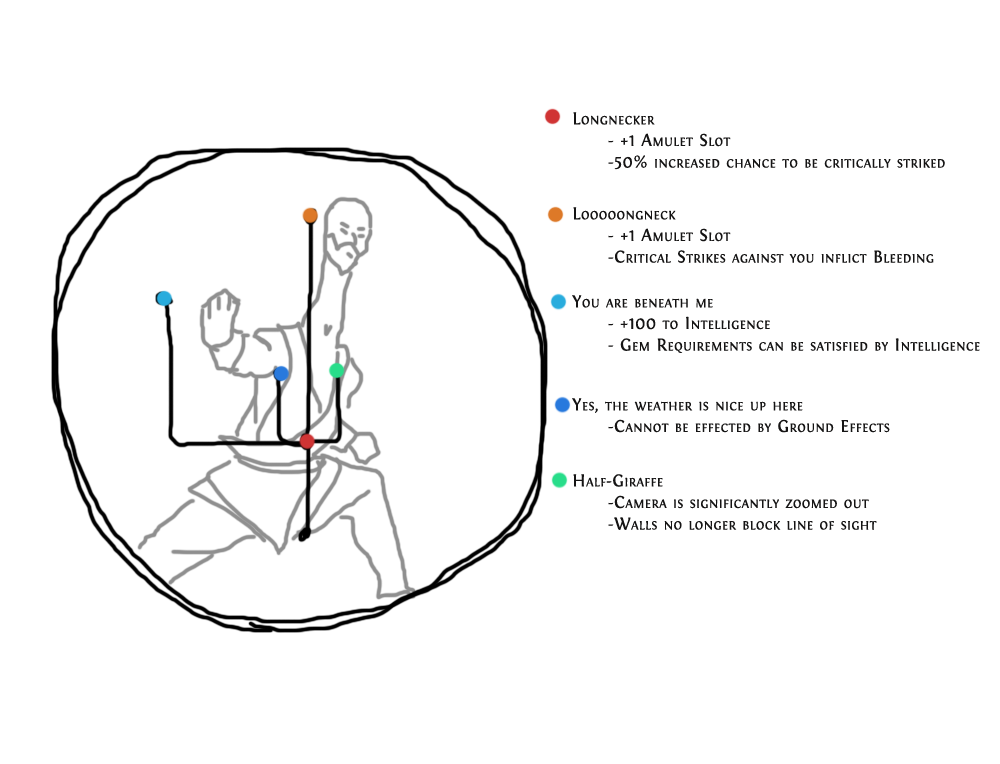 Longnecker
- +1 Amulet Slot
-50% increased chance to be critically striked

Looooongneck
- +1 Amulet Slot
-Critical Strikes against you inflict Bleeding

You are beneath me
- +100 to Intelligence
- Gem Requirements can be satisfied by Intelligence

Yes, the weather is nice up here
-Cannot be effected by Ground Effects

Half-Giraffe
-Camera is significantly zoomed out
-Walls no longer block line of sight