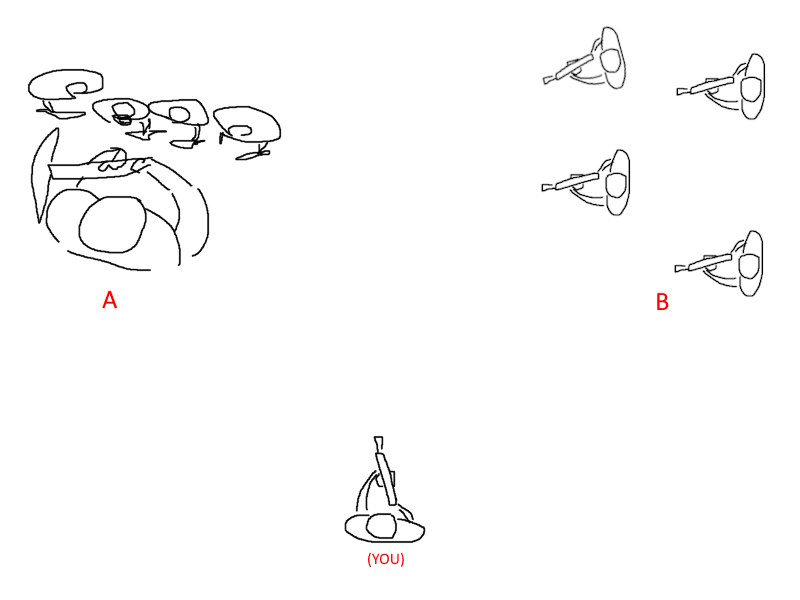 A

B

(YOU)