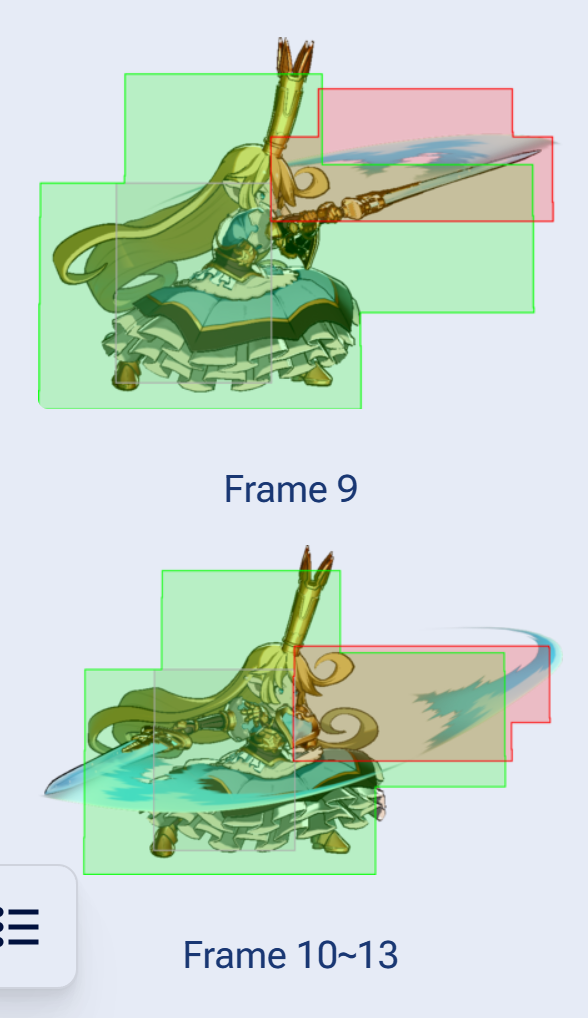 Frame 9

Frame 10~13