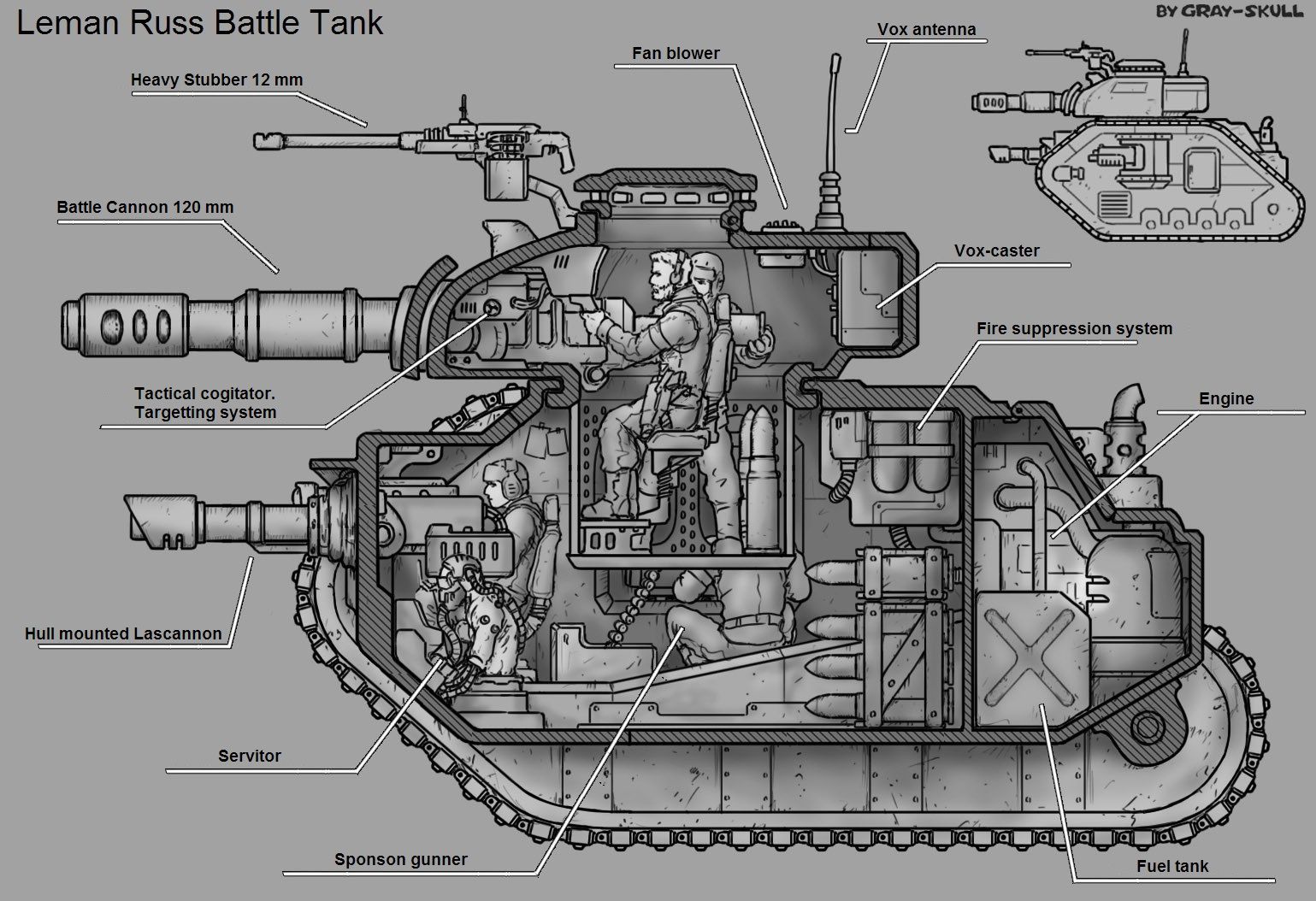 Leman Russ Battle Tank

BY GRAY-SKULL

Heavy Stubber 12 mm

Fan blower

Vox antenna

Battle Cannon 120 mm

Vox-caster

Fire suppression system

Tactical cogitator. Targetting system

Engine

Hull mounted Lascannon

Servitor

Sponson gunner

Fuel tank