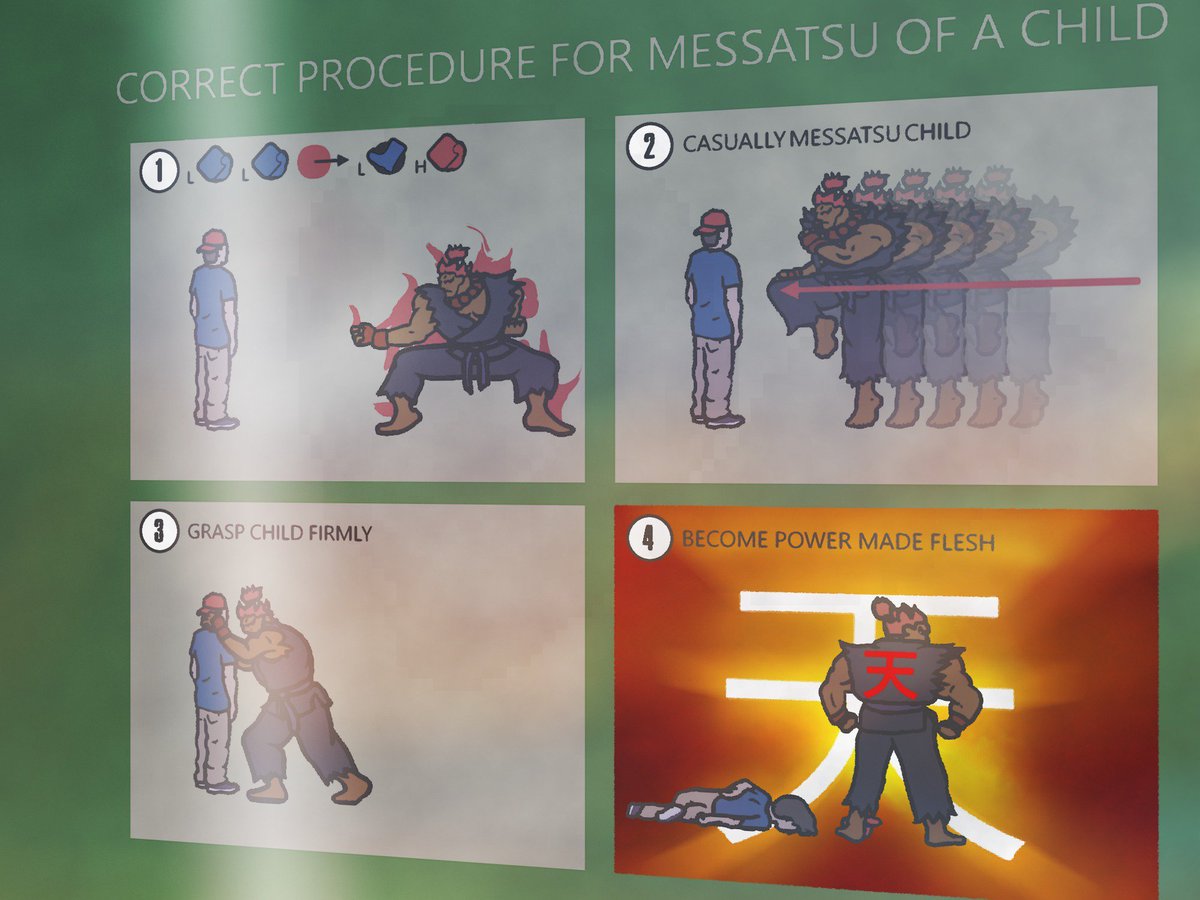 CORRECT PROCEDURE FOR MESSATSU OF A CHILD

1 L L L H

2 CASUALLY MESSATSU CHILD

3 GRASP CHILD FIRMLY

4 BECOME POWER MADE FLESH

天

天